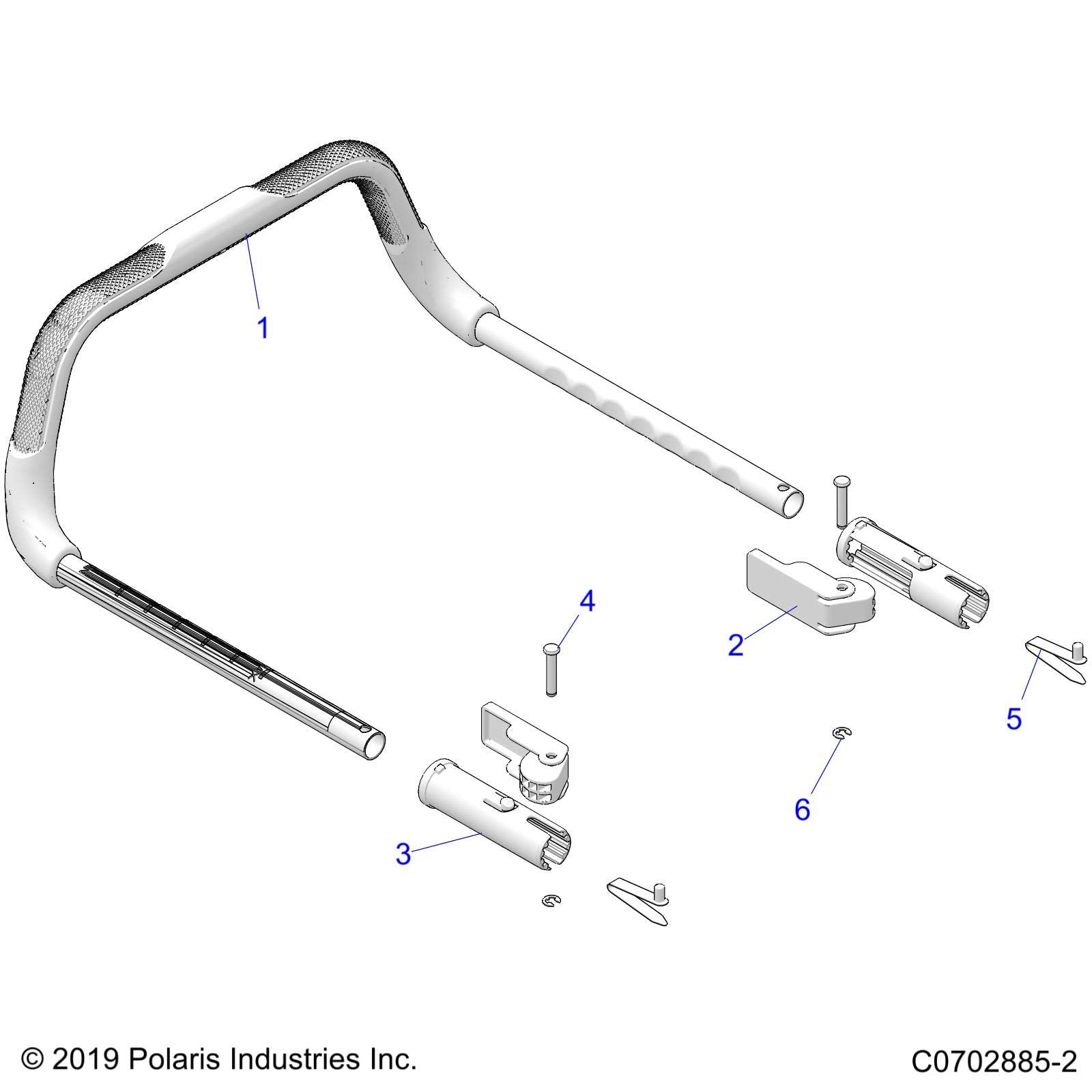 1

4

2

5

6

3

© 2019 Polaris Industries Inc.

C0702885-2