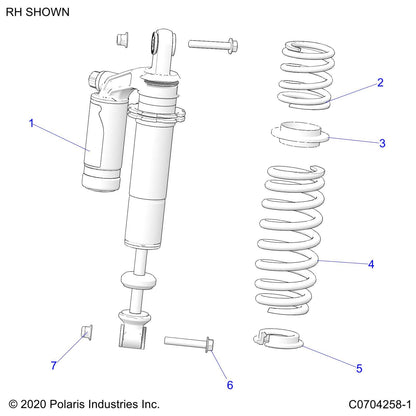 RH SHOWN

1

2

3

4

5

6

7

© 2020 Polaris Industries Inc.

C0704258-1