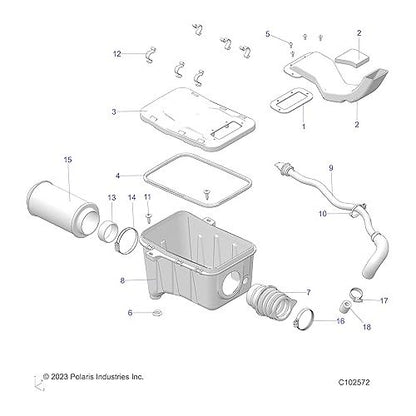 5
2
12
3
1
2
15
4
9
13
14
11
10
8
7
17
6
16
18
© 2023 Polaris Industries Inc.
C102572