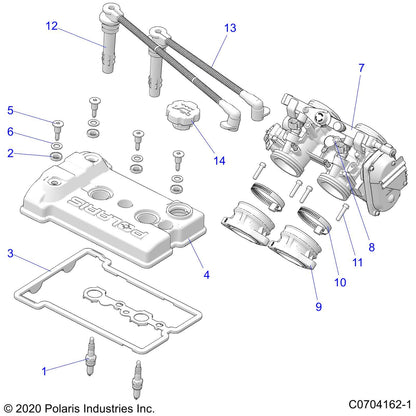 12
13
7
5
6
2
14
POLARIS
3
4
8
11
10
9
1
© 2020 Polaris Industries Inc.
C0704162-1