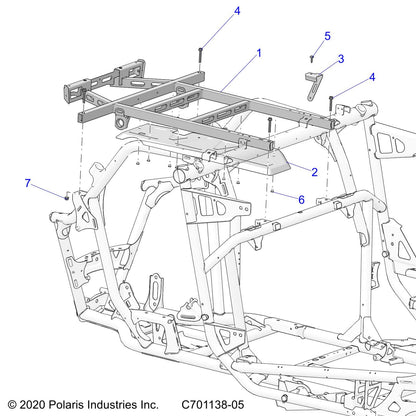 4
5
1
3
4
2
7
6
© 2020 Polaris Industries Inc. C701138-05