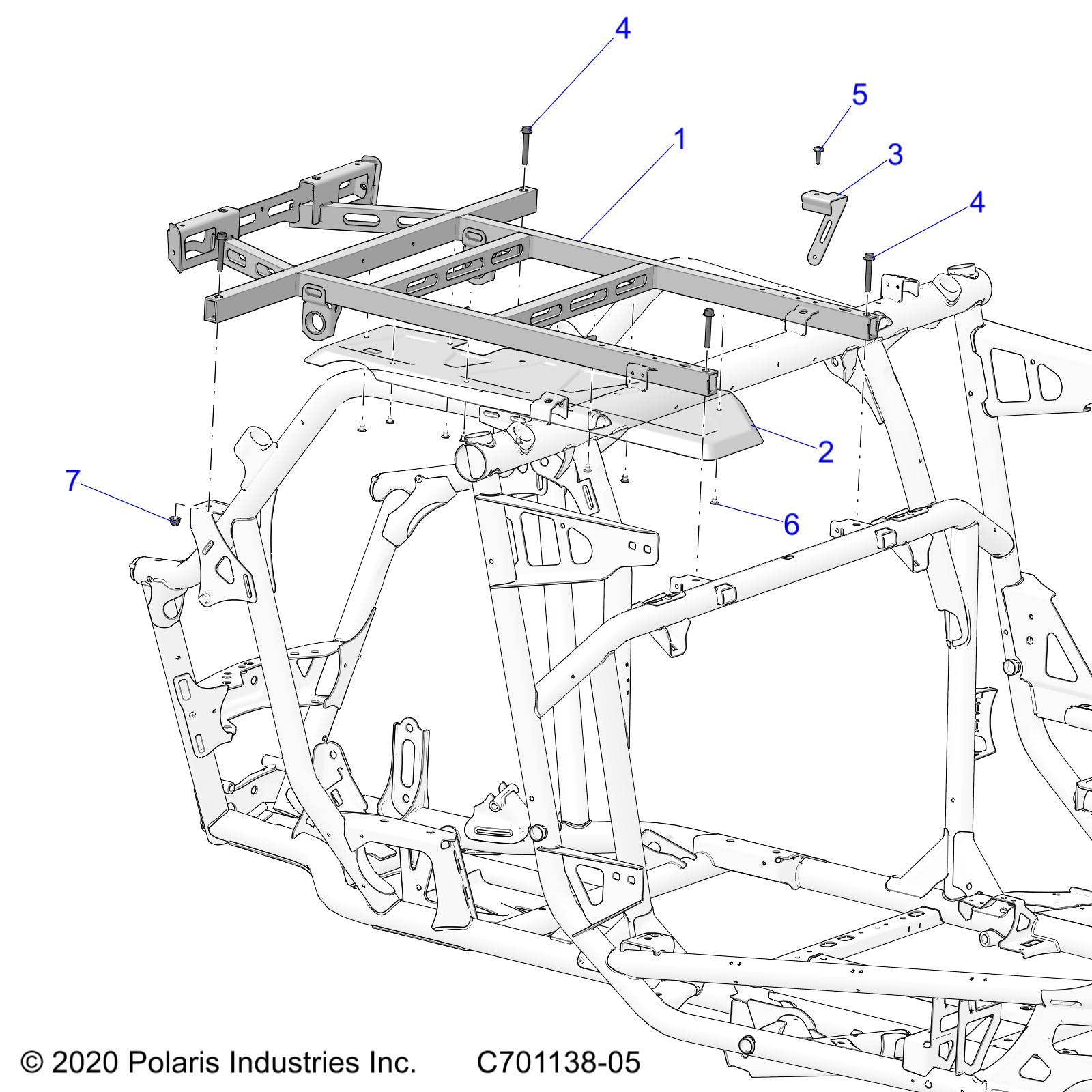 4
5
1
3
4
2
7
6
© 2020 Polaris Industries Inc.
C701138-05