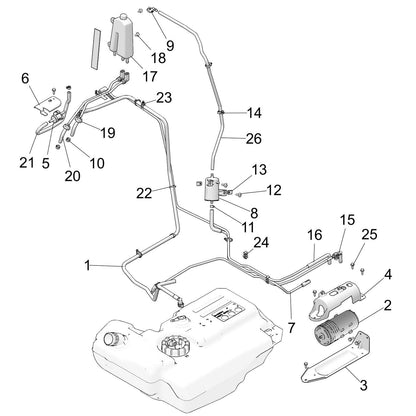 9
18
17
6
23
14
19
26
21
5
10
20
13
12
22
8
11
15
16
25
24
1
4
2
7
3