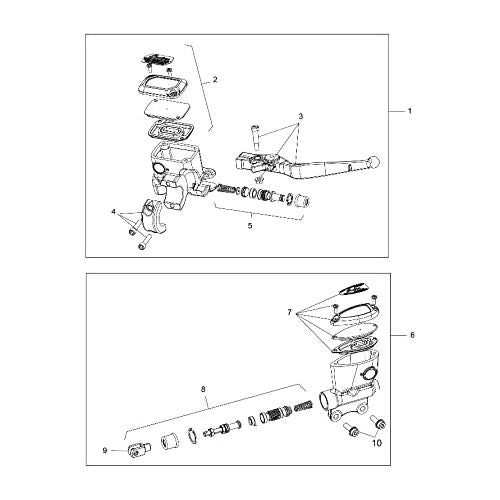 2
3
1
4
5
7
6
8
9
10