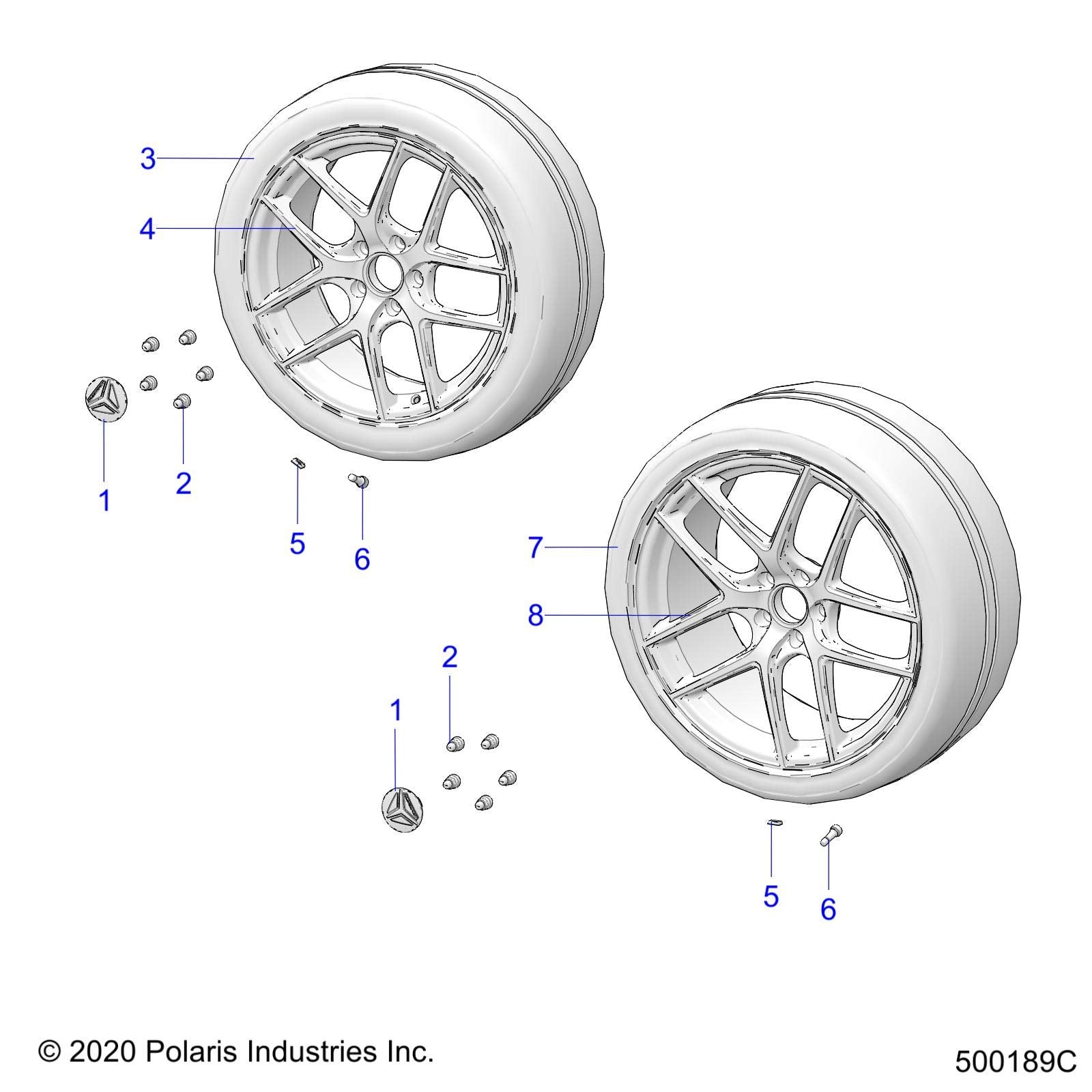 3
4
1
2
5
6
7
8
2
1
5
6

© 2020 Polaris Industries Inc.

500189C