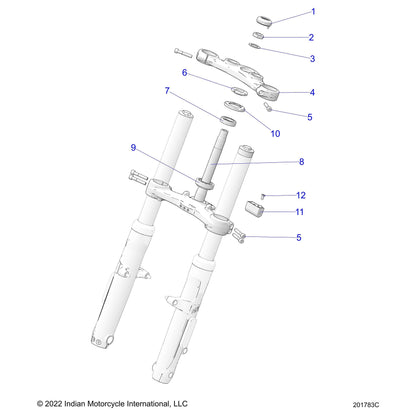 1
2
3
6
4
7
5
10
9
8
12
11
5

© 2022 Indian Motorcycle International, LLC

201783C