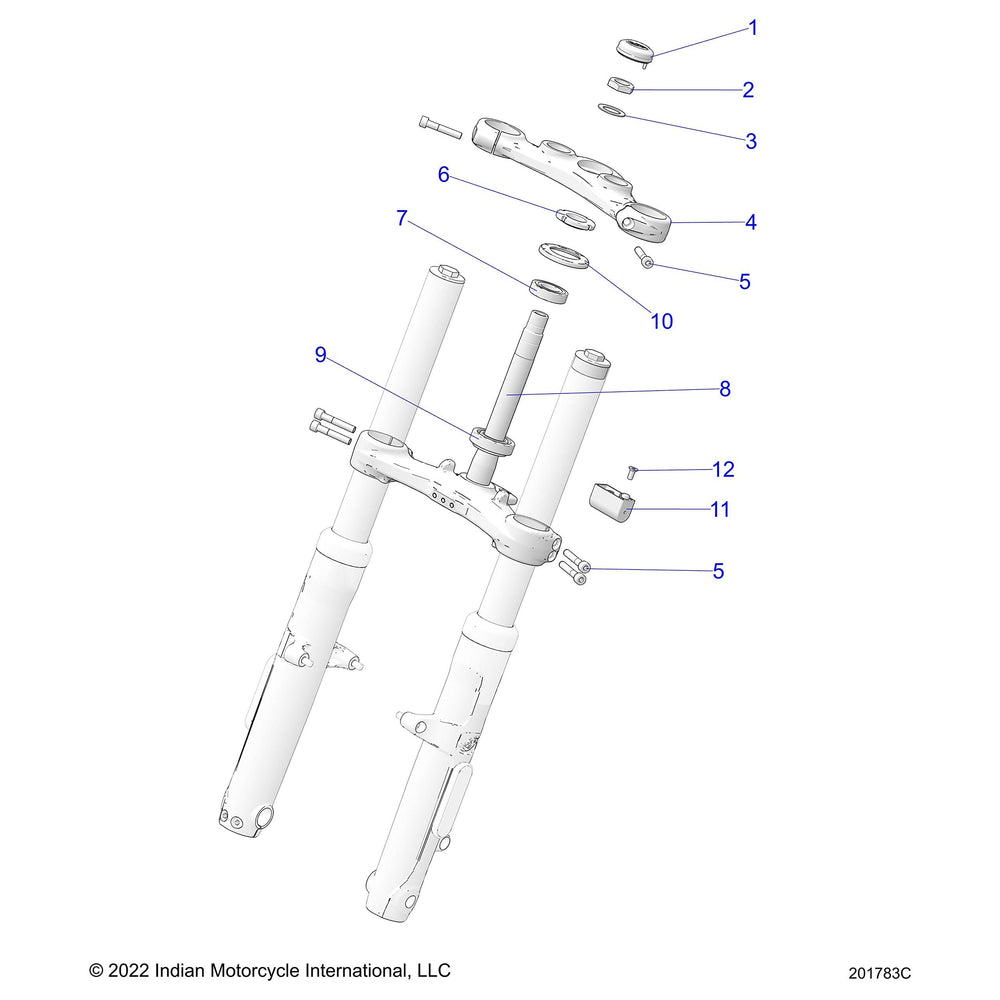 1
2
3
6
4
7
5
10
9
8
12
11
5

© 2022 Indian Motorcycle International, LLC
201783C