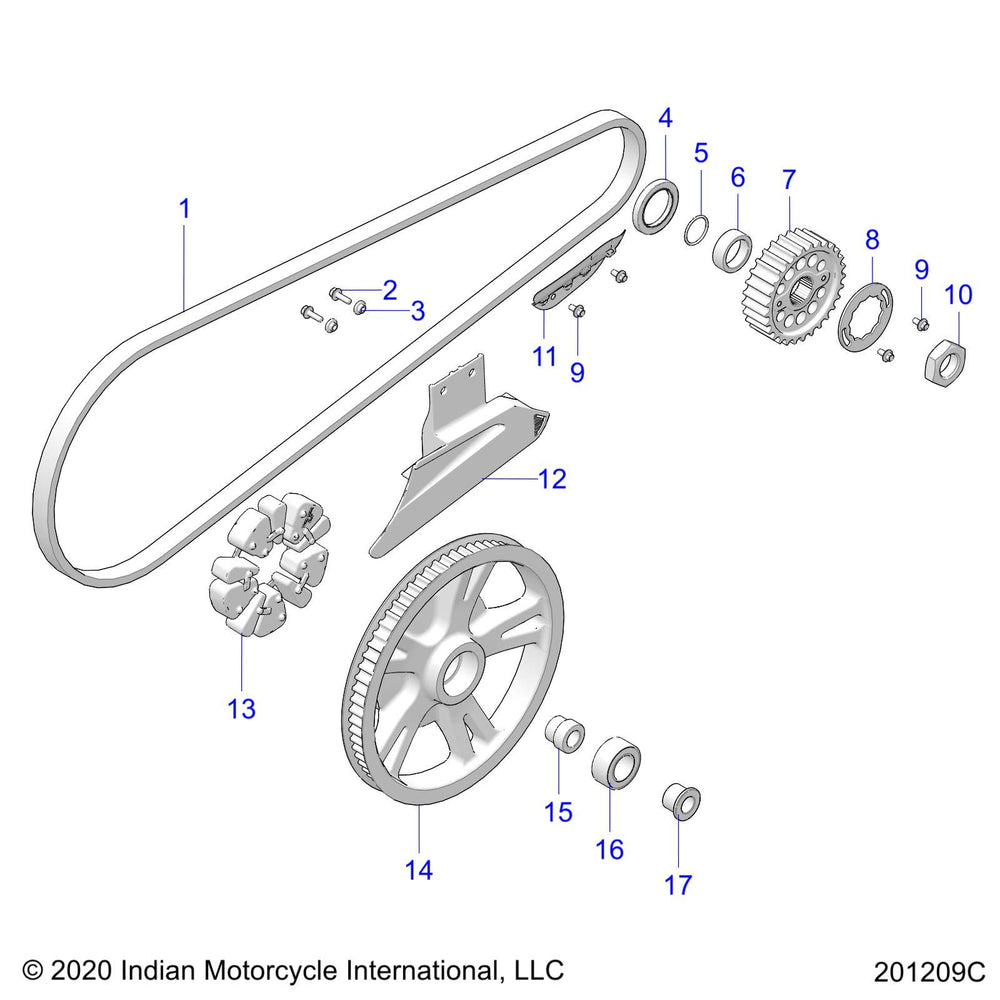 1
2
3
4
5
6
7
8
9
10
11
9
12
13
14
15
16
17

© 2020 Indian Motorcycle International, LLC
201209C