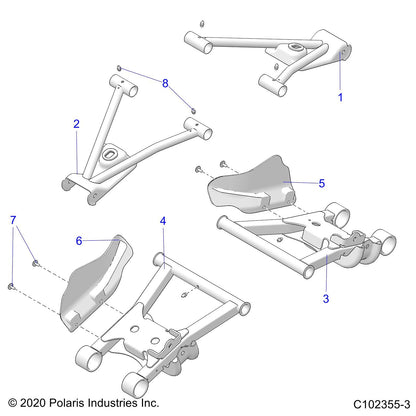 8
1
2
5
7
4
6
3
© 2020 Polaris Industries Inc.
C102355-3