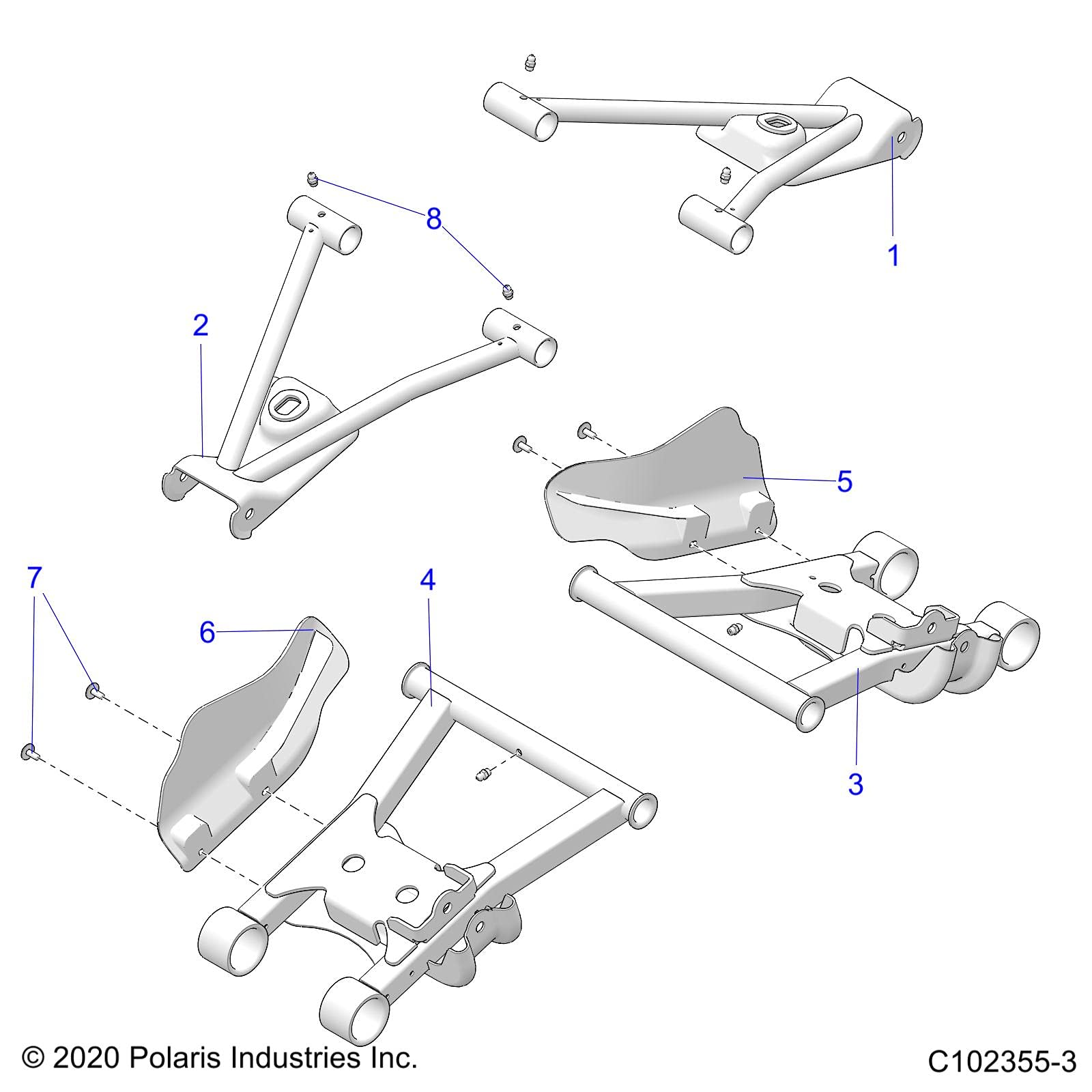 8

1

2

5

7

4

6

3

© 2020 Polaris Industries Inc.

C102355-3