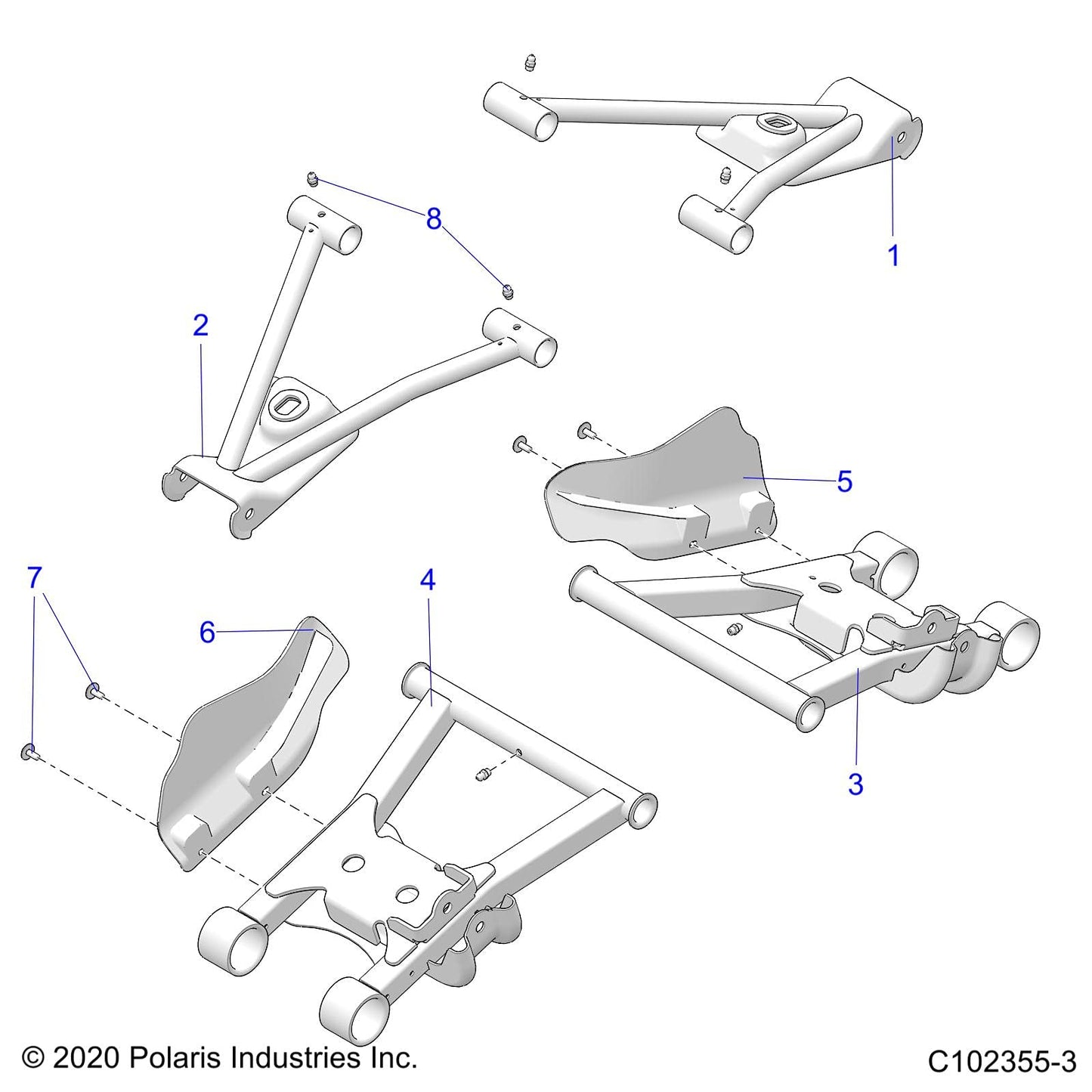 8

1

2

5

7

4

6

3

© 2020 Polaris Industries Inc.

C102355-3