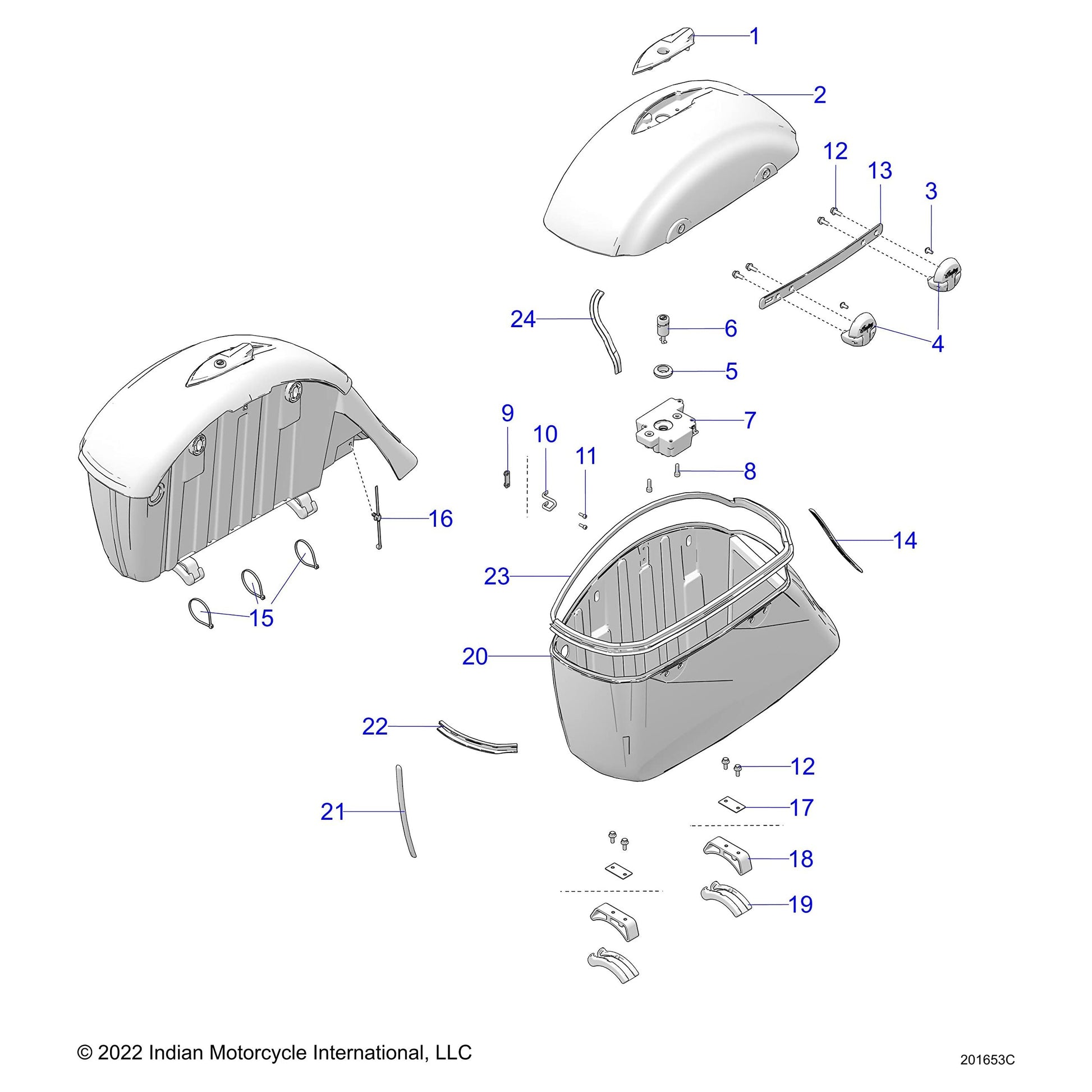 1
2
12
13
3
24
6
4
5
9
10
11
7
8
16
14
23
15
20
22
12
17
21
18
19

© 2022 Indian Motorcycle International, LLC
201653C