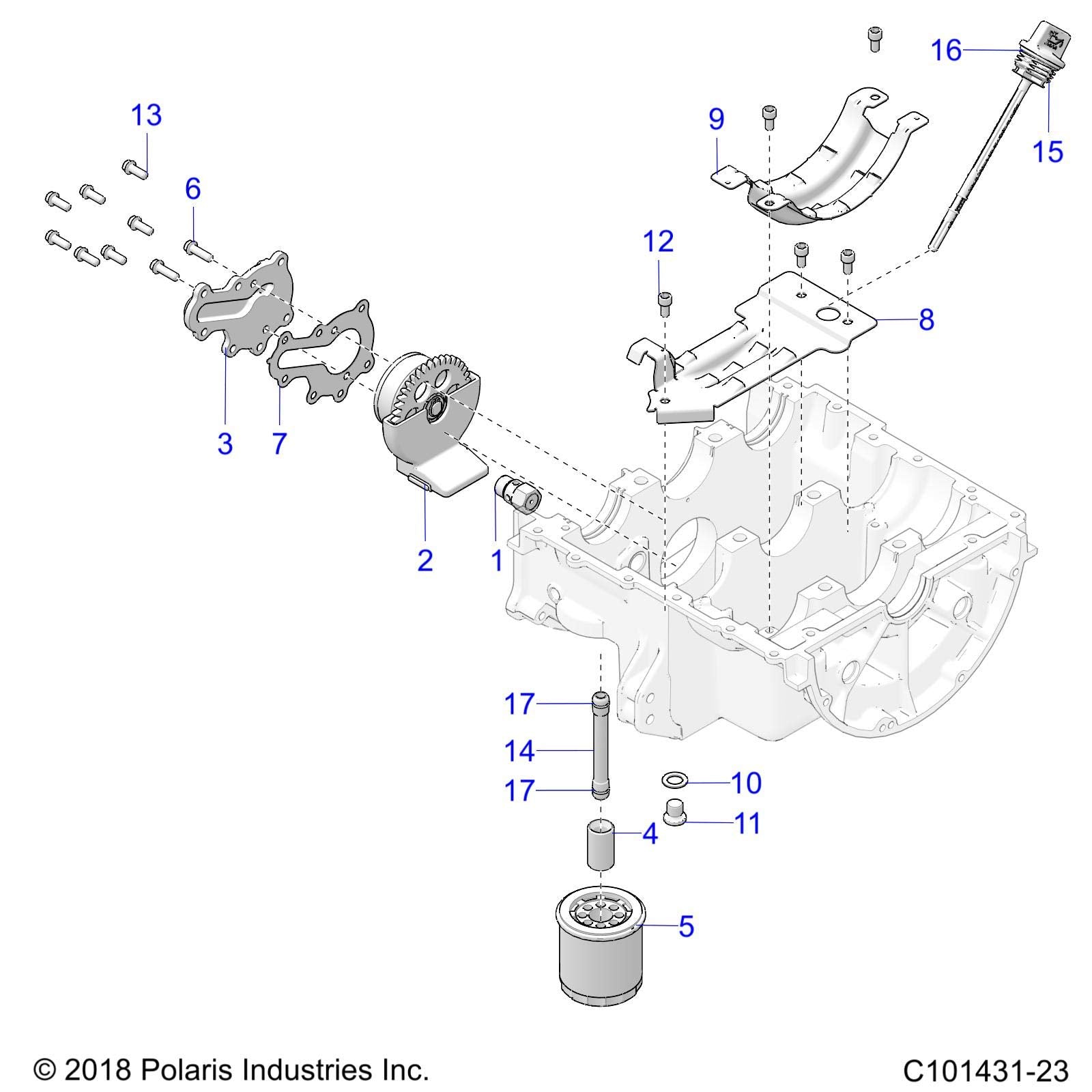 16
13
9
15
6
12
8
3
7
2
1
17
14
17
10
11
4
5
© 2018 Polaris Industries Inc.
C101431-23