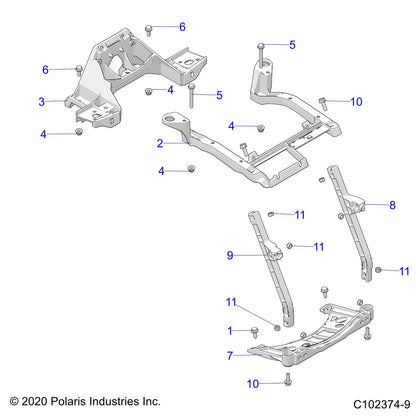 6
5
6
4
5
3
10
4
4
2
4
8
11
11
9
11
11
1
7
10
© 2020 Polaris Industries Inc.
C102374-9