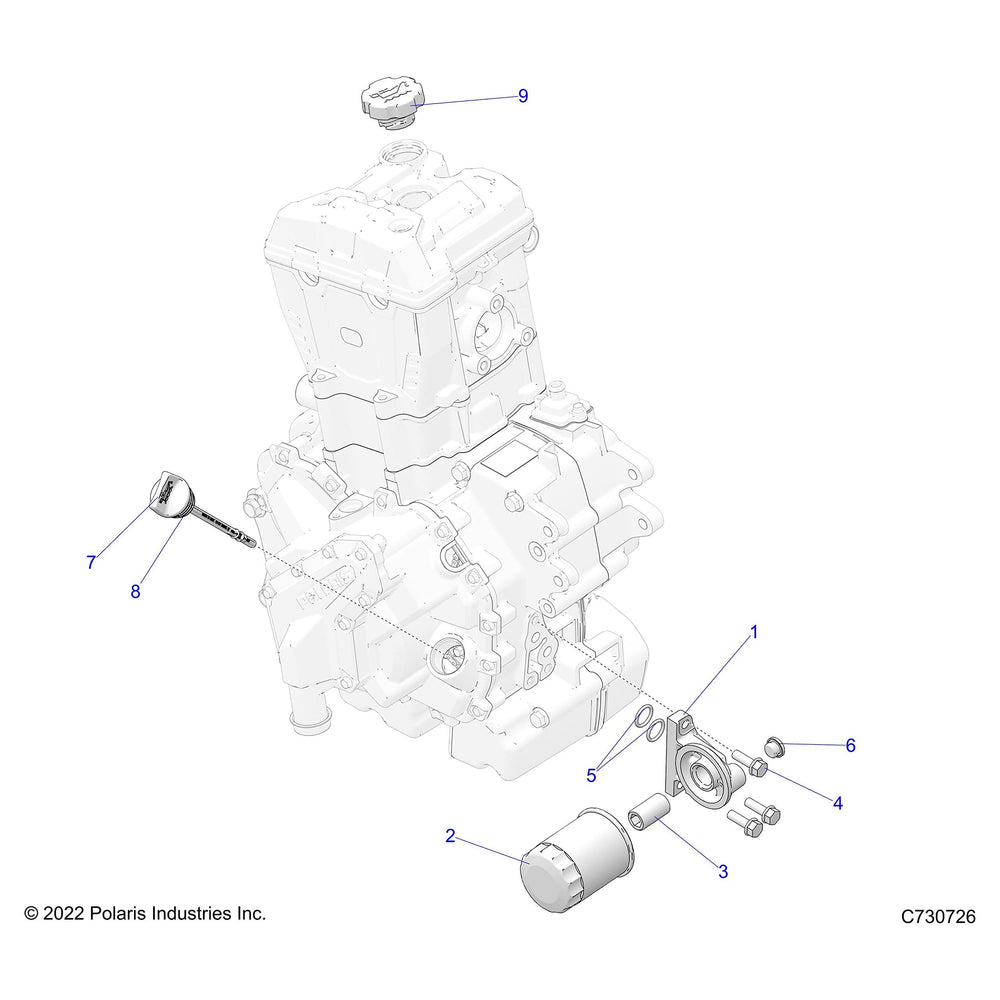 9

7

8

1

5

6

4

2

3

© 2022 Polaris Industries Inc.

C730726