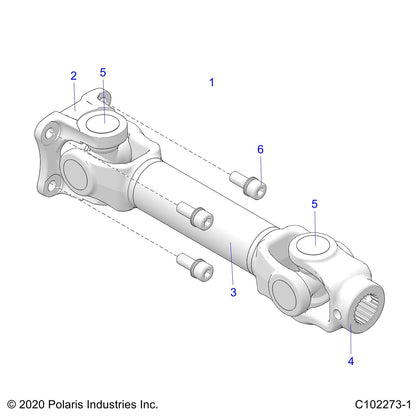 2
5
1
6
5
3
4
© 2020 Polaris Industries Inc.
C102273-1