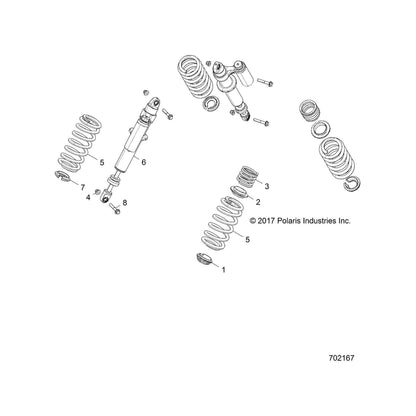 5
6
7
4
8
3
2
© 2017 Polaris Industries Inc.
5
1
702167