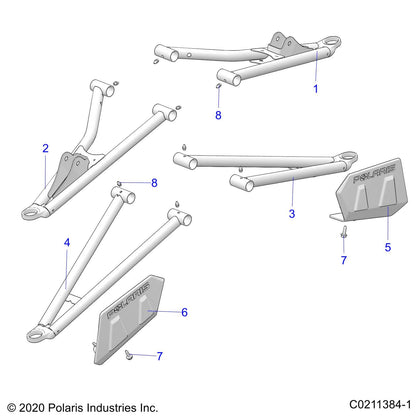 1
8
2
8
3
POLARIS
5
7
4
POLARIS
6
7
© 2020 Polaris Industries Inc.
C0211384-1