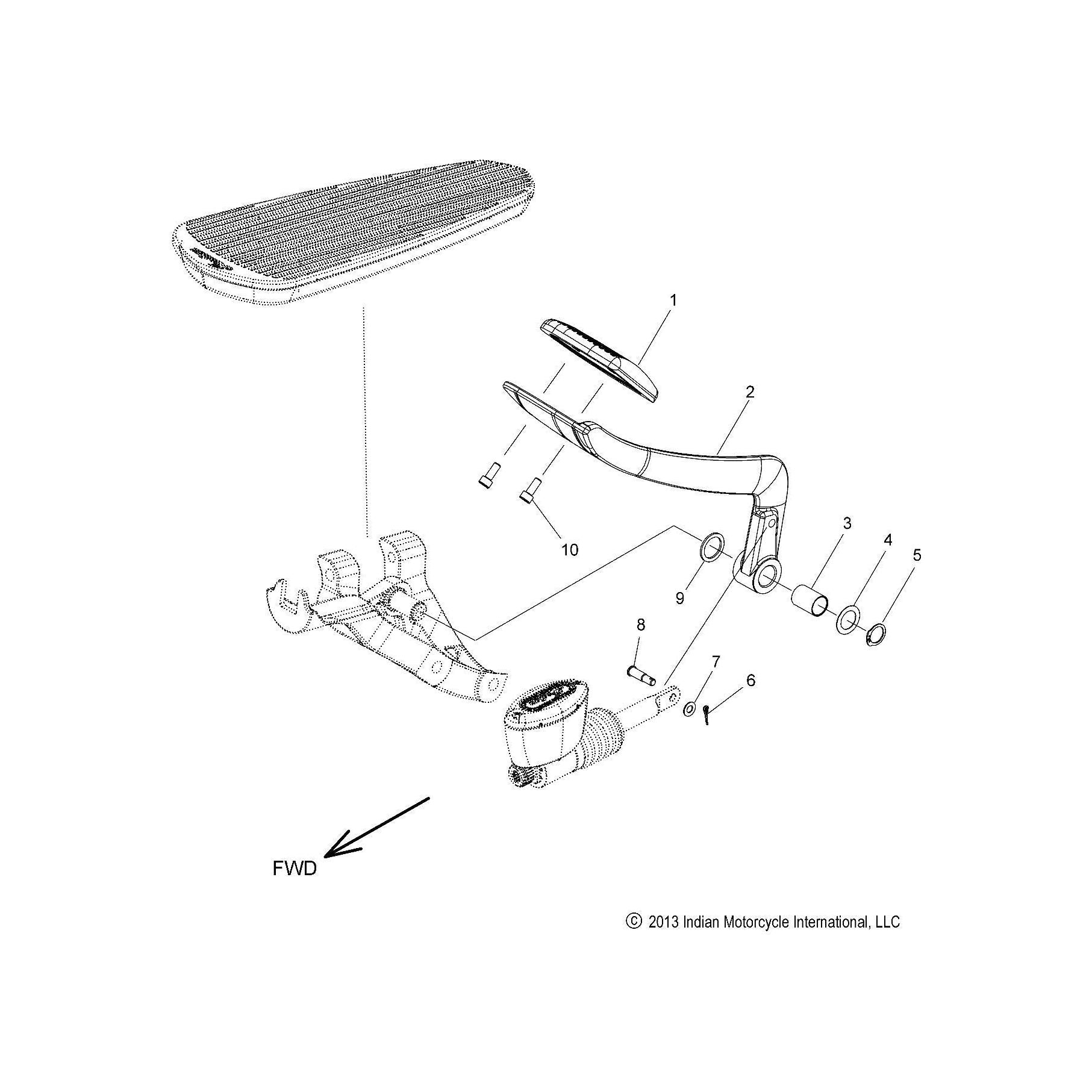 1
2
10
3
4
5
9
8
7
6
FWD
© 2013 Indian Motorcycle International, LLC