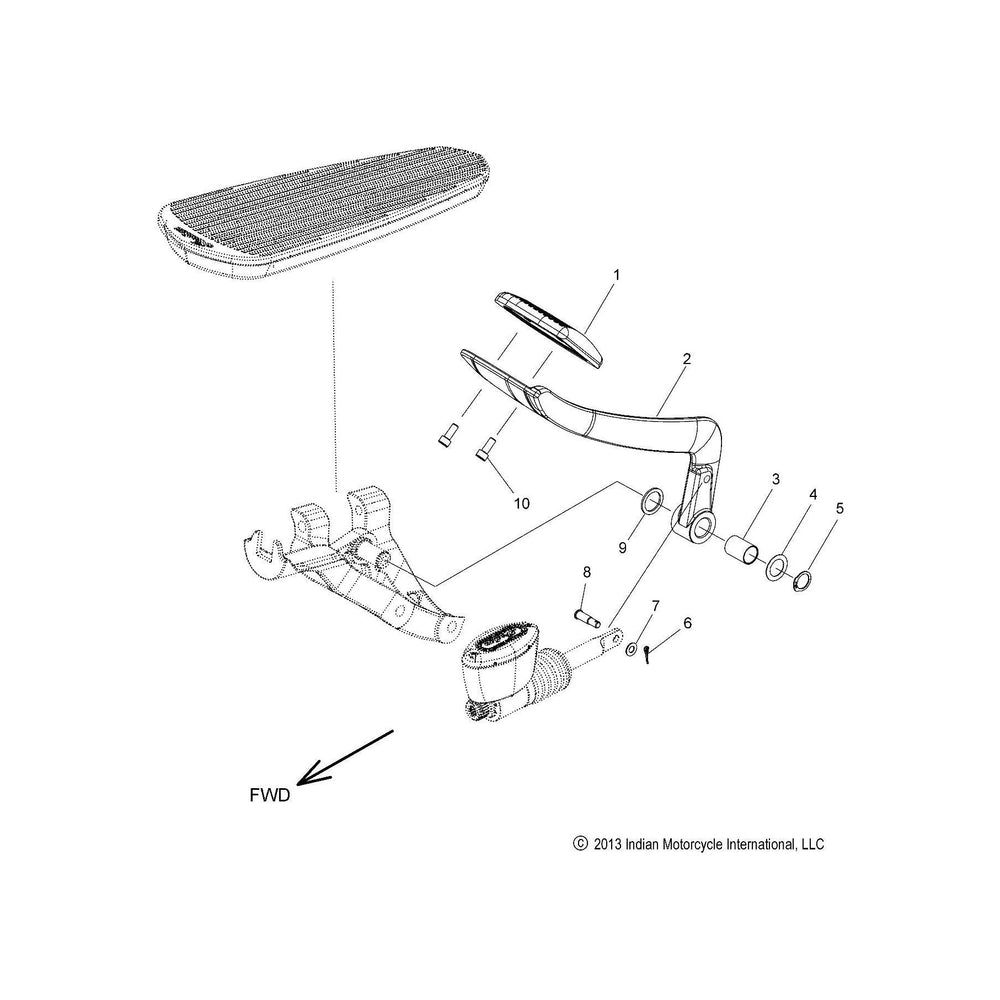 1
2
10
3
4
5
9
8
7
6
FWD
© 2013 Indian Motorcycle International, LLC