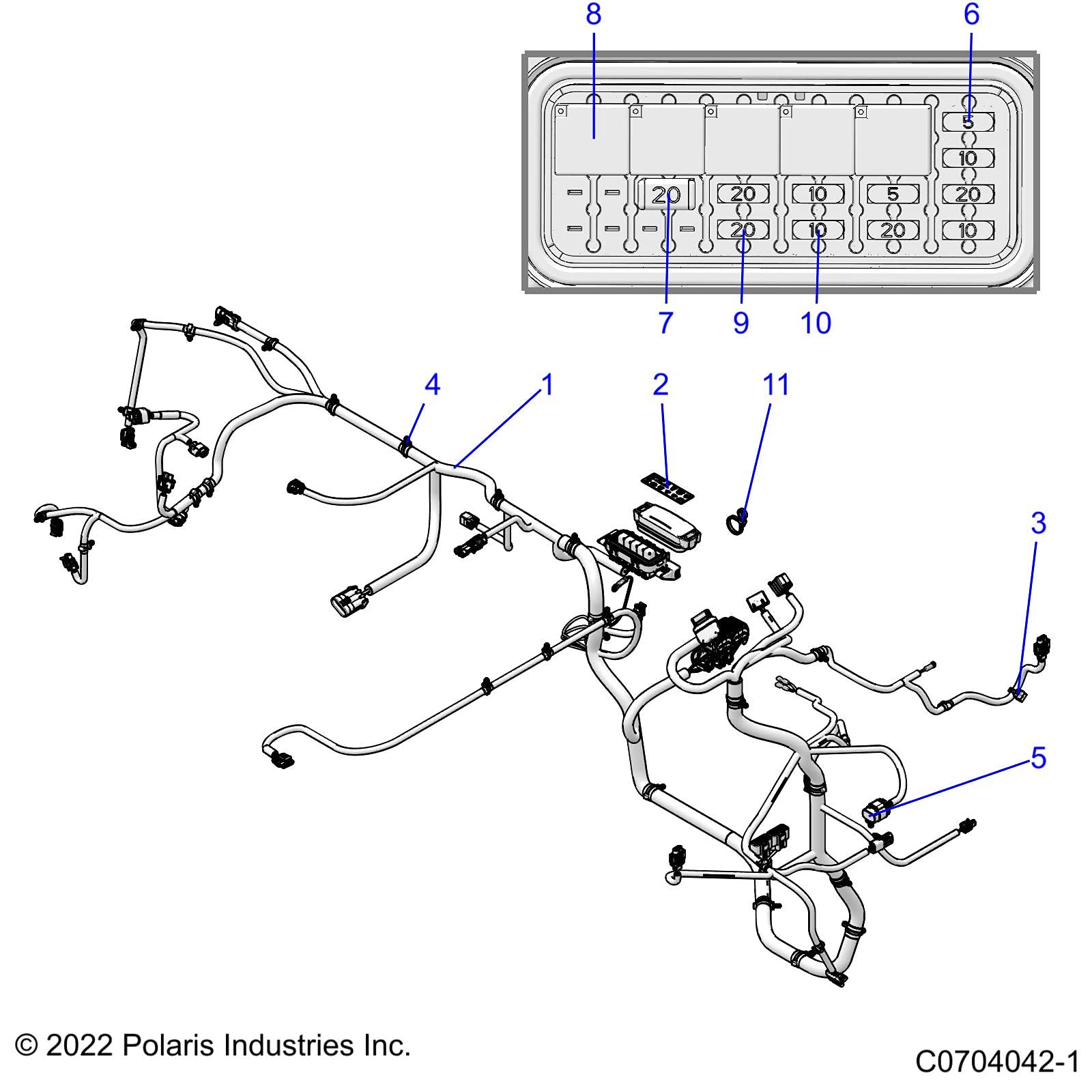 8
6
5
10
20
20
10
5
20
20
10
20
10
7
9
10
4
1
2
11
3
5
© 2022 Polaris Industries Inc.
C0704042-1