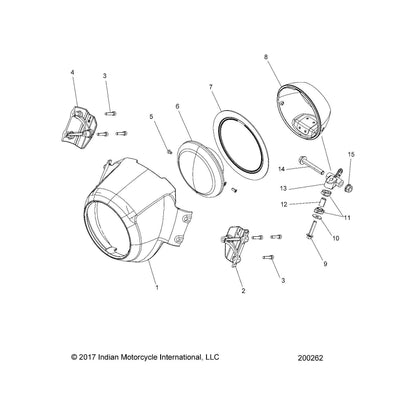 8
4
3
7
6
5
15
14
13
12
11
10
9
3
2
1

© 2017 Indian Motorcycle International, LLC

200262