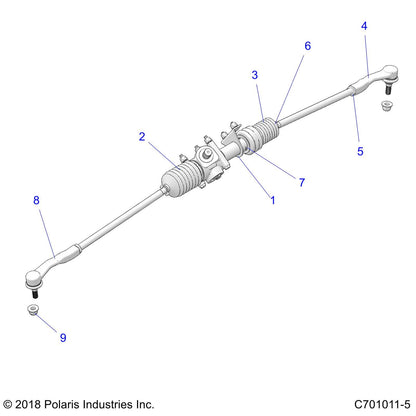 4
6
3
2
5
7
1
8
9

© 2018 Polaris Industries Inc.

C701011-5