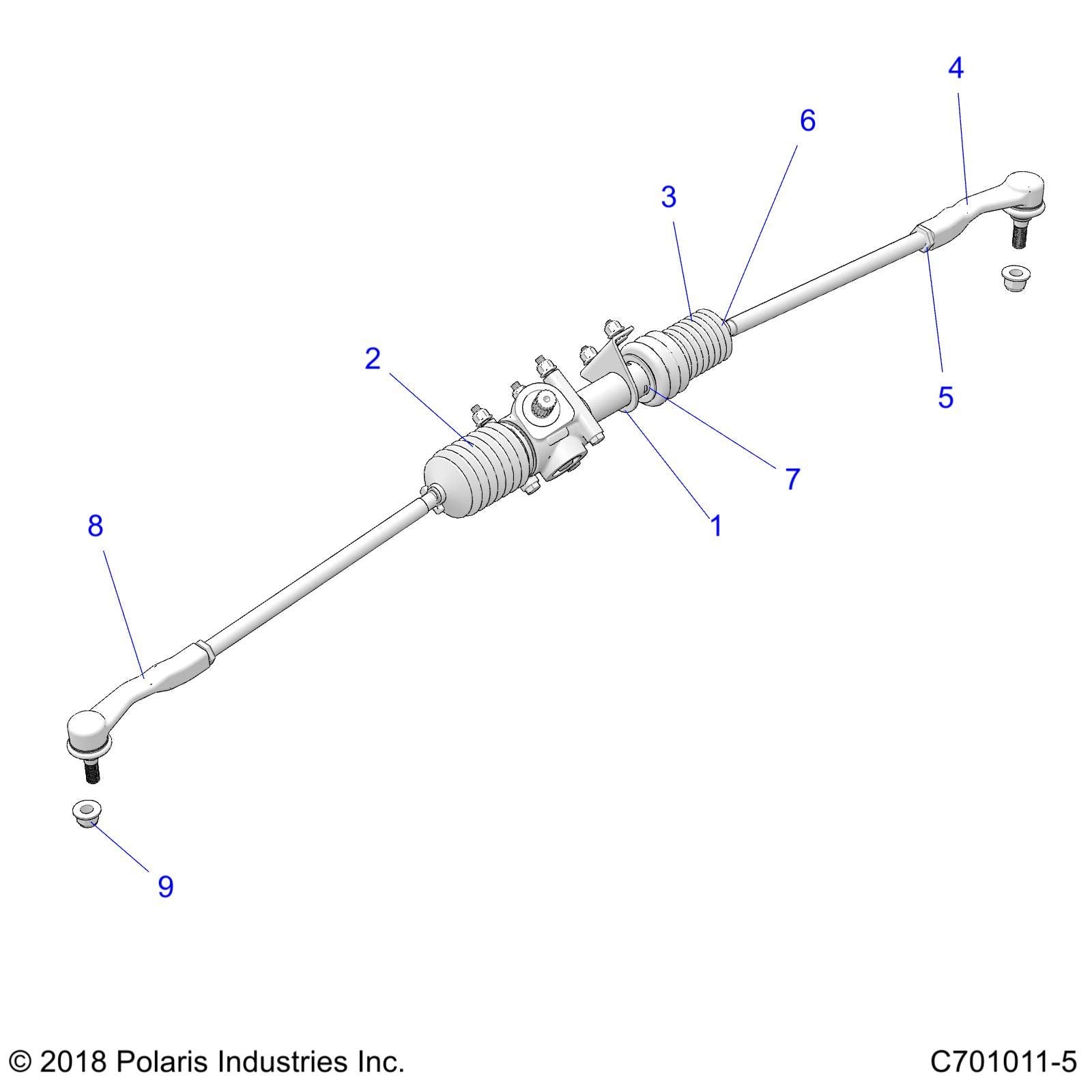 4
6
3
2
5
7
1
8
9

© 2018 Polaris Industries Inc.

C701011-5