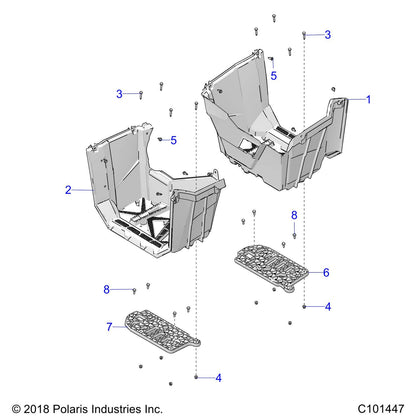 3
5
3
1
5
2
8
6
8
4
7
4
© 2018 Polaris Industries Inc.
C101447