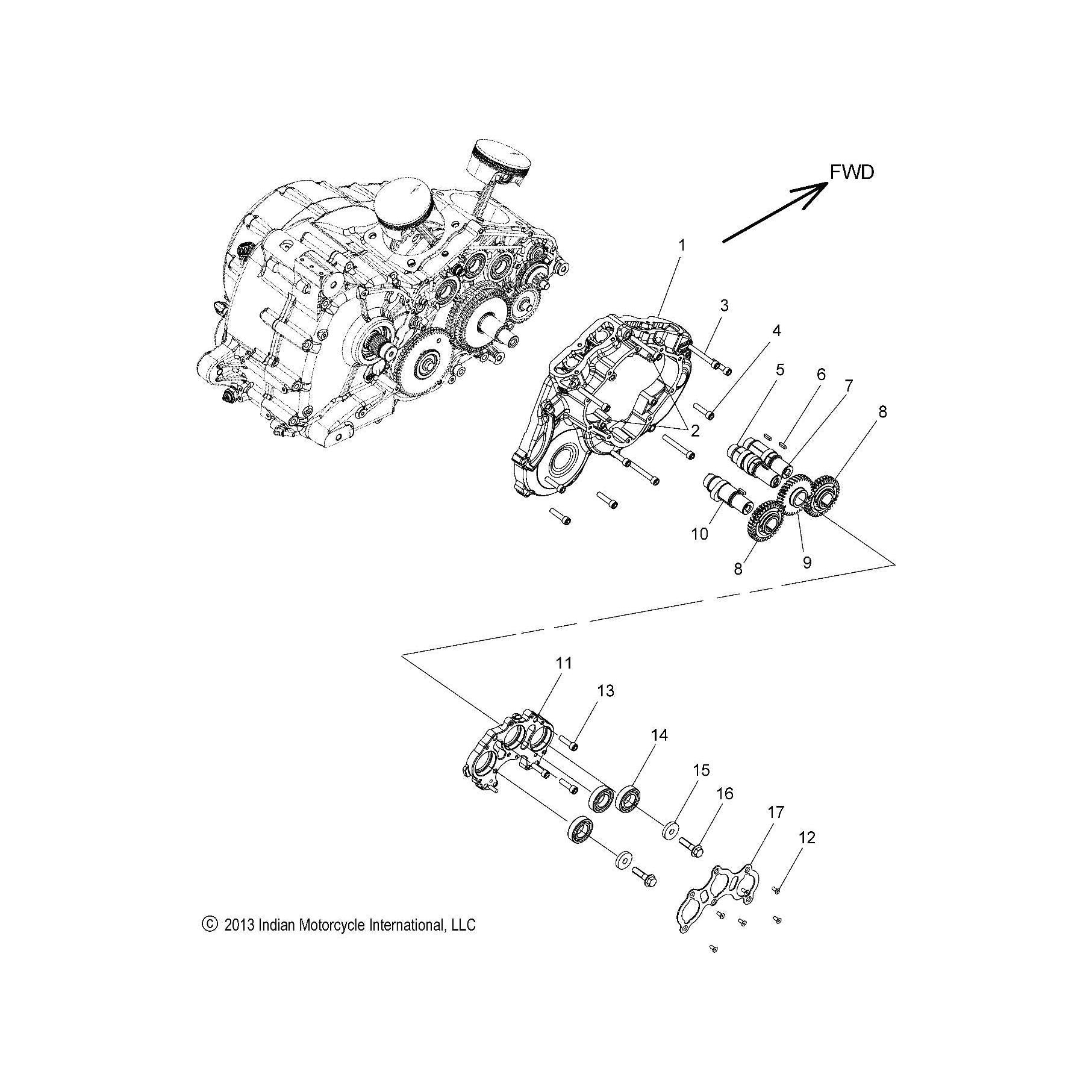 FWD

1
3
4
5
6
7
8
2
10
8
9

11
13
14
15
16
17
12

© 2013 Indian Motorcycle International, LLC