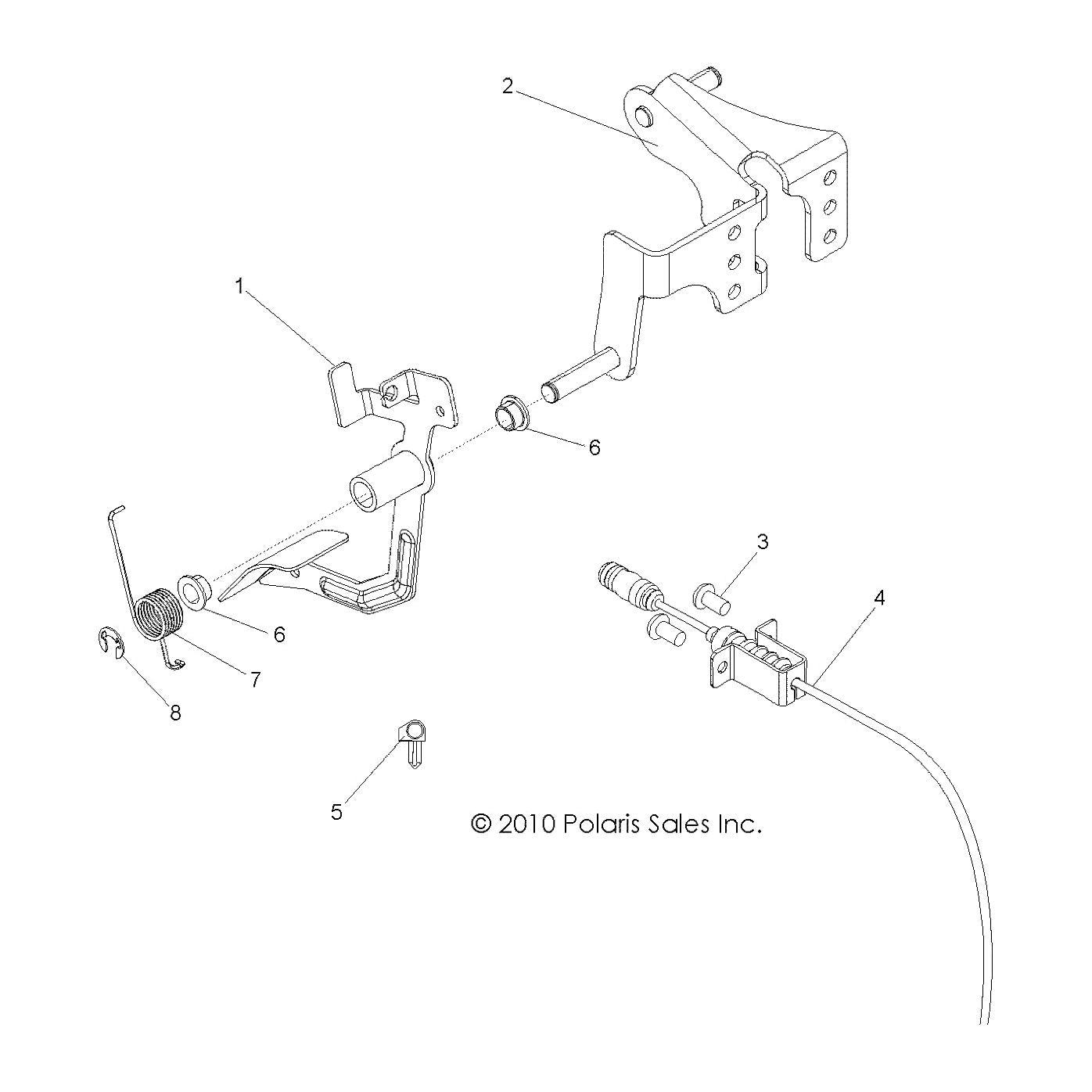 2

1

6

3

4

6

7

8

5

© 2010 Polaris Sales Inc.