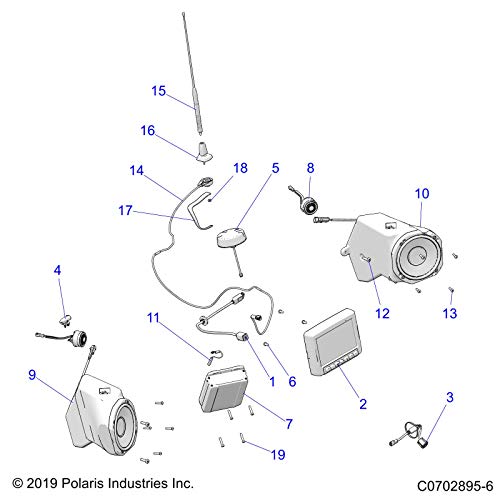 15

16

14

18

5

8

10

17

4

12

13

11

9

1

6

2

3

7

19

© 2019 Polaris Industries Inc.

C0702895-6