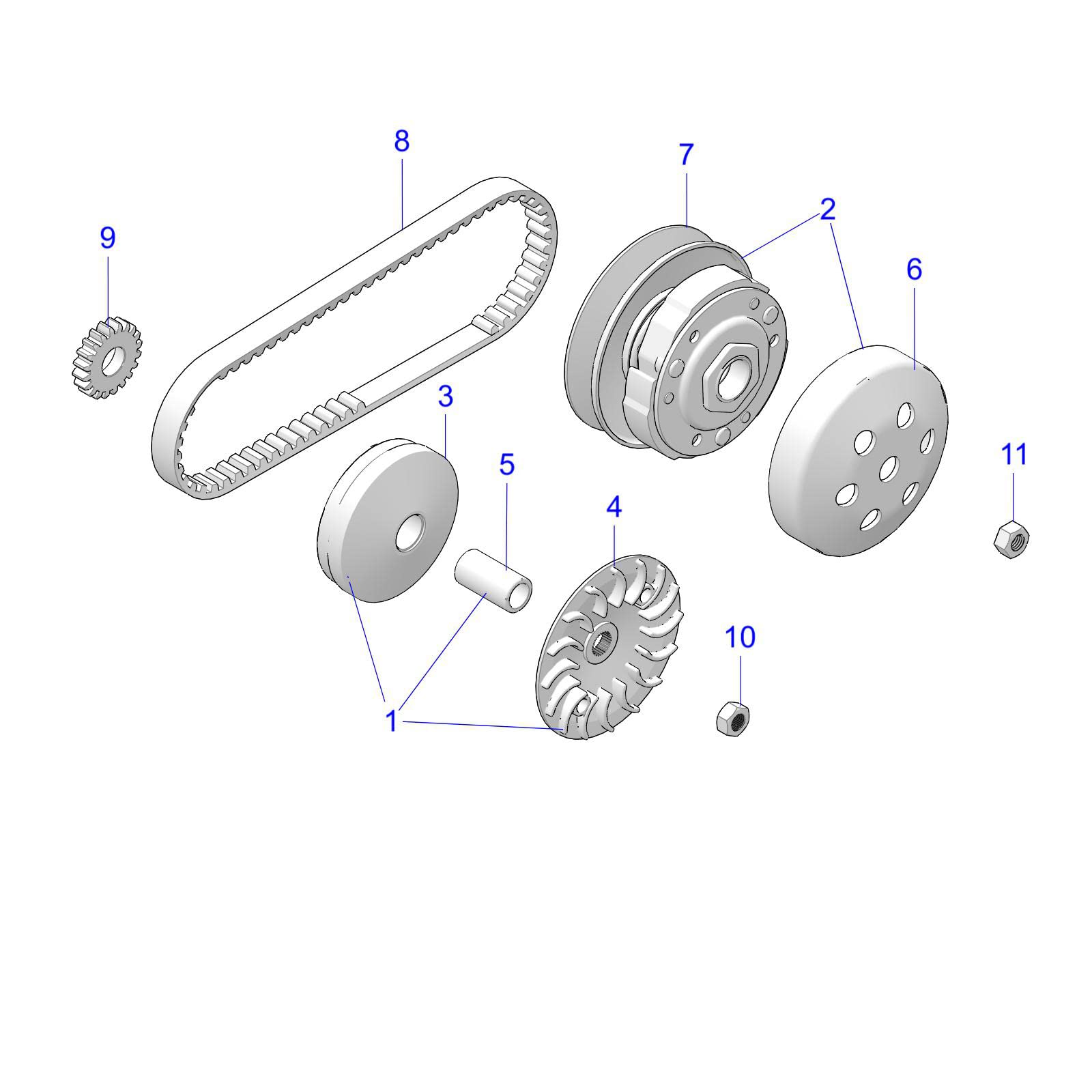 8
7
2
9
6
3
5
11
4
10
1