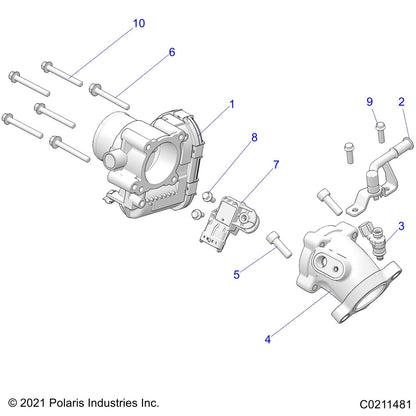 10
6
1
9
2
8
7
3
5
4

© 2021 Polaris Industries Inc.
C0211481