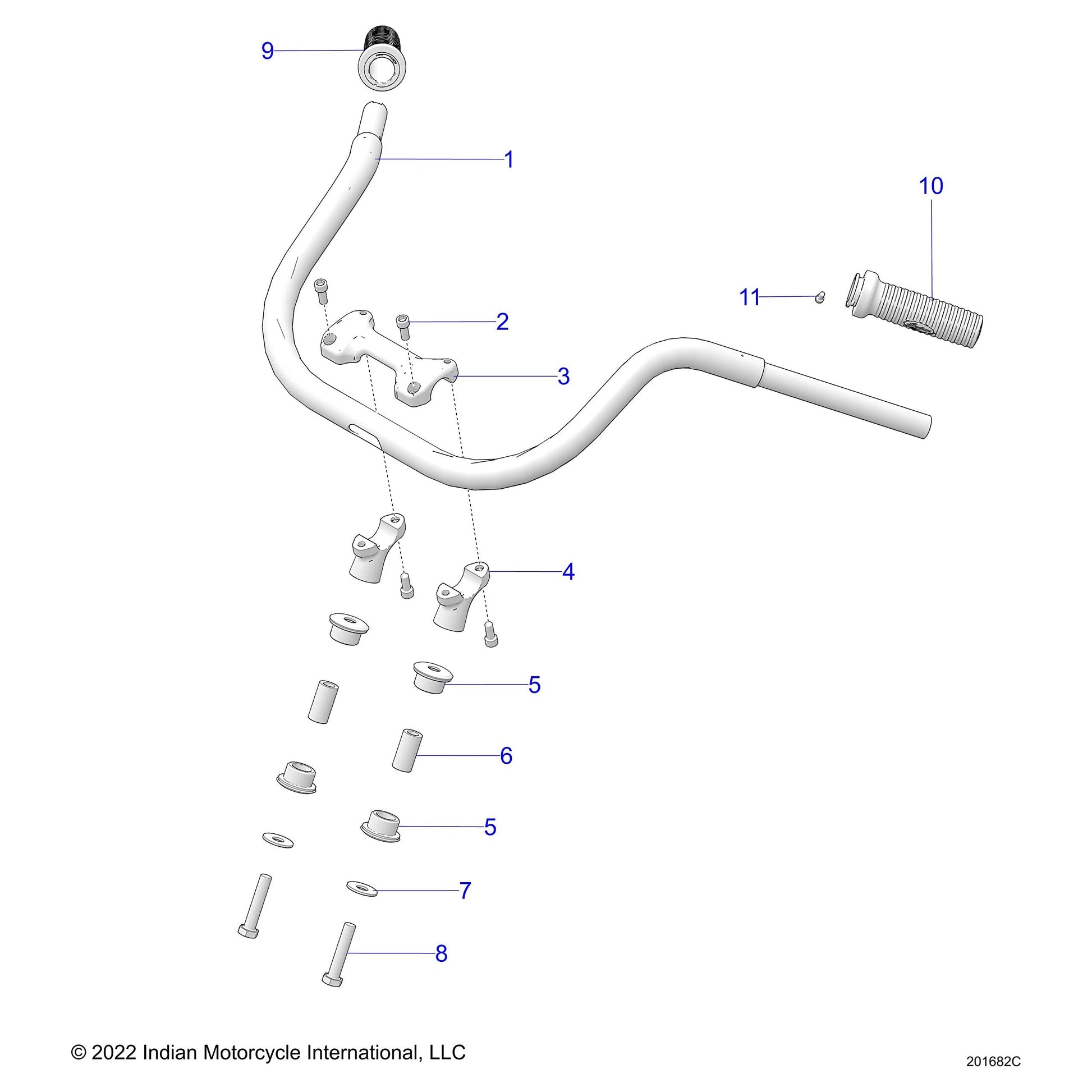 9

1

10

11

2

3

4

5

6

5

7

8

© 2022 Indian Motorcycle International, LLC

201682C