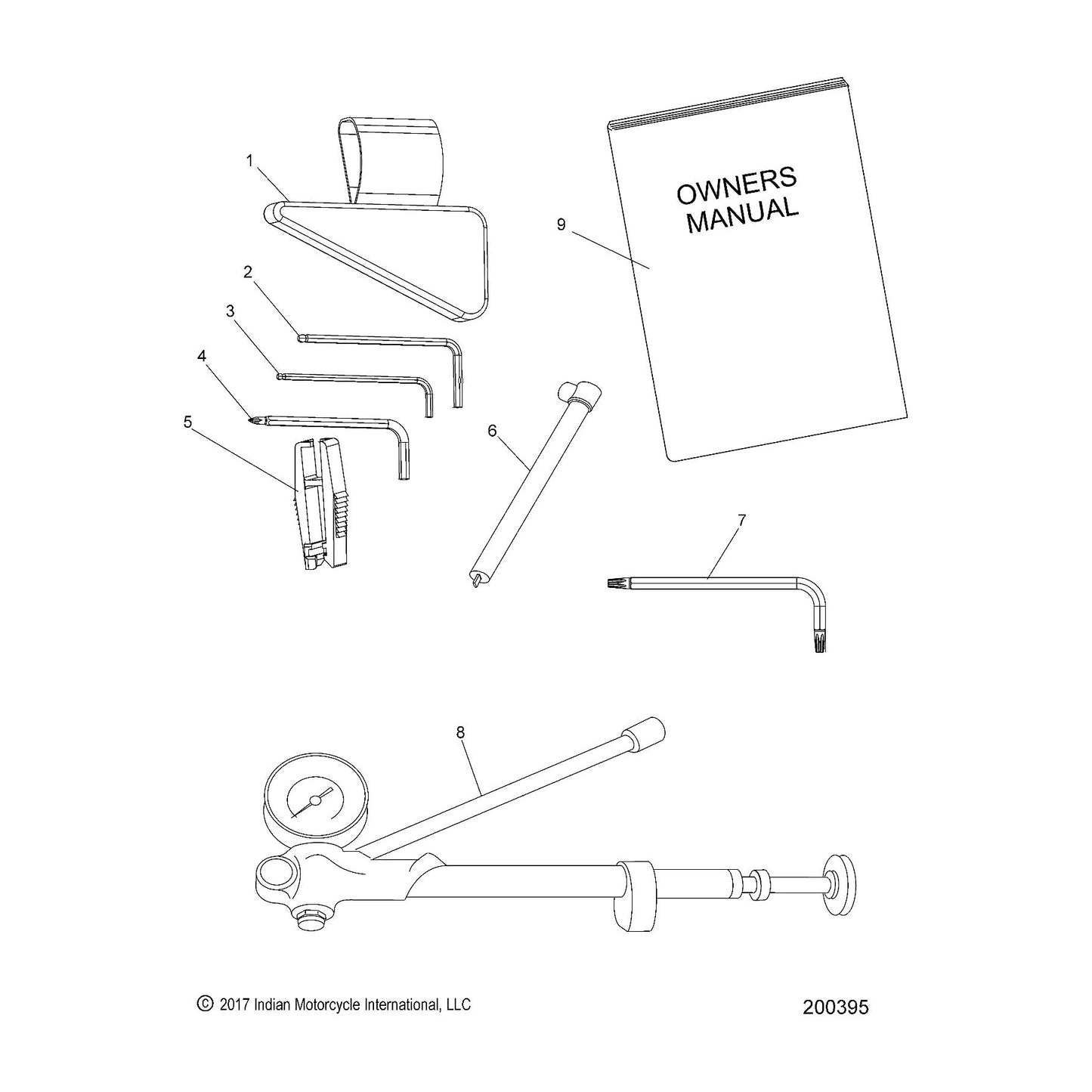 1

OWNERS MANUAL

9

2

3

4

5

6

7

8

© 2017 Indian Motorcycle International, LLC

200395