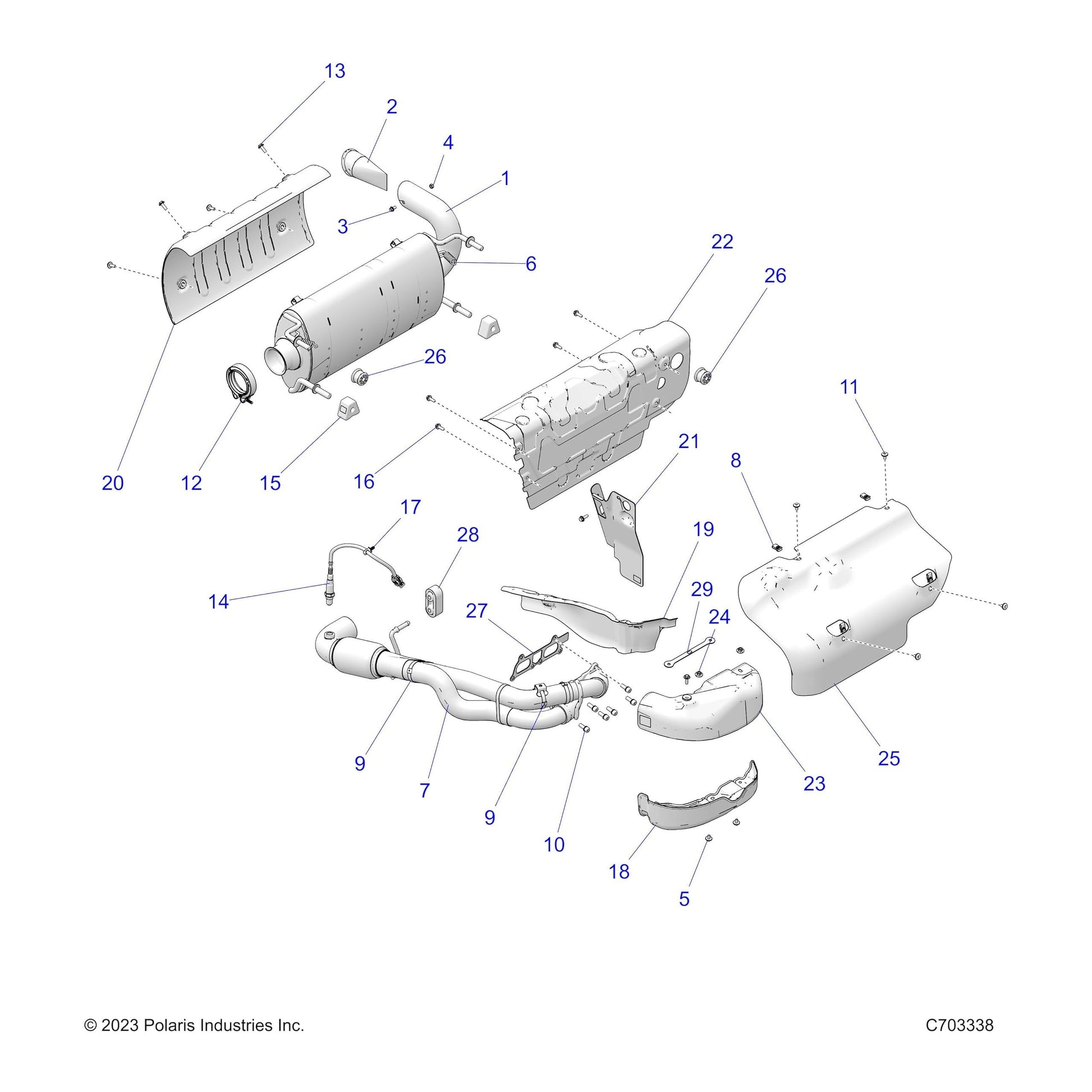 13
2
4
1
3
22
6
26
26
11
20
12
15
16
21
8
17
28
19
14
29
27
24
9
7
9
10
23
25
18
5

© 2023 Polaris Industries Inc.
C703338