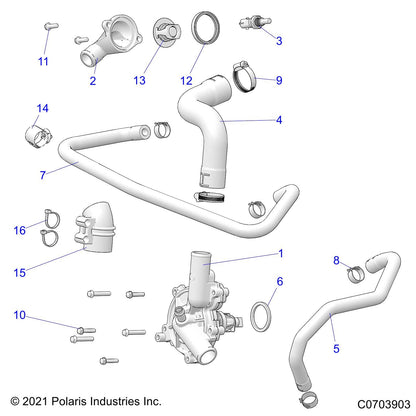 11
2
13
12
3
9
14
4
7
16
15
1
8
6
10
5
© 2021 Polaris Industries Inc.
C0703903