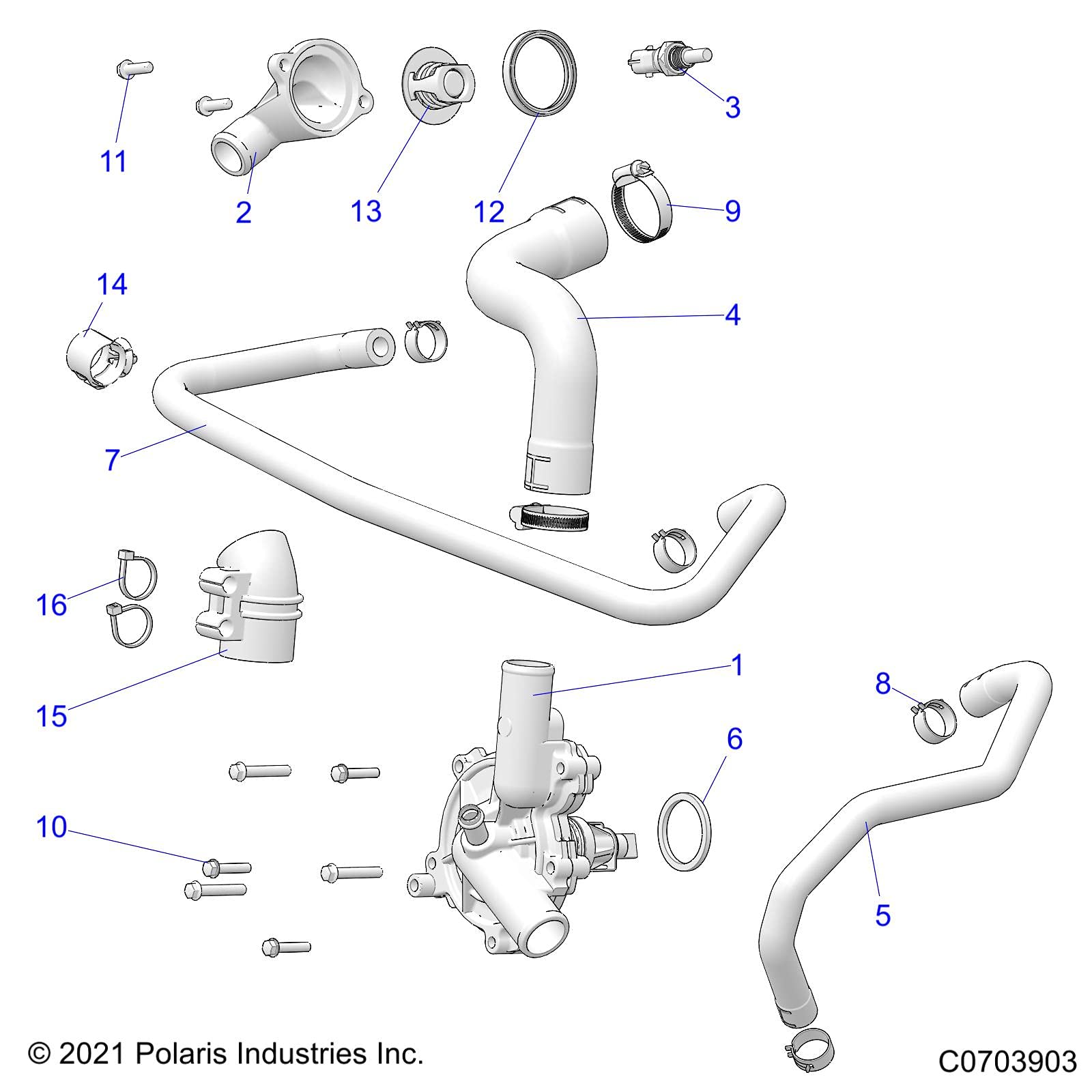 11
2
13
12
3
9
14
4
7
16
15
1
8
6
10
5
© 2021 Polaris Industries Inc.
C0703903