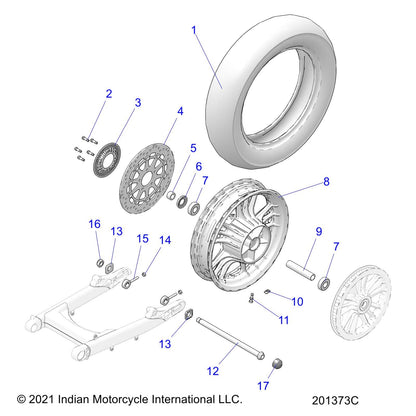 1
2
3
4
5
6
7
8
16
13
15
14
9
7
10
11
13
12
17

© 2021 Indian Motorcycle International LLC.

201373C