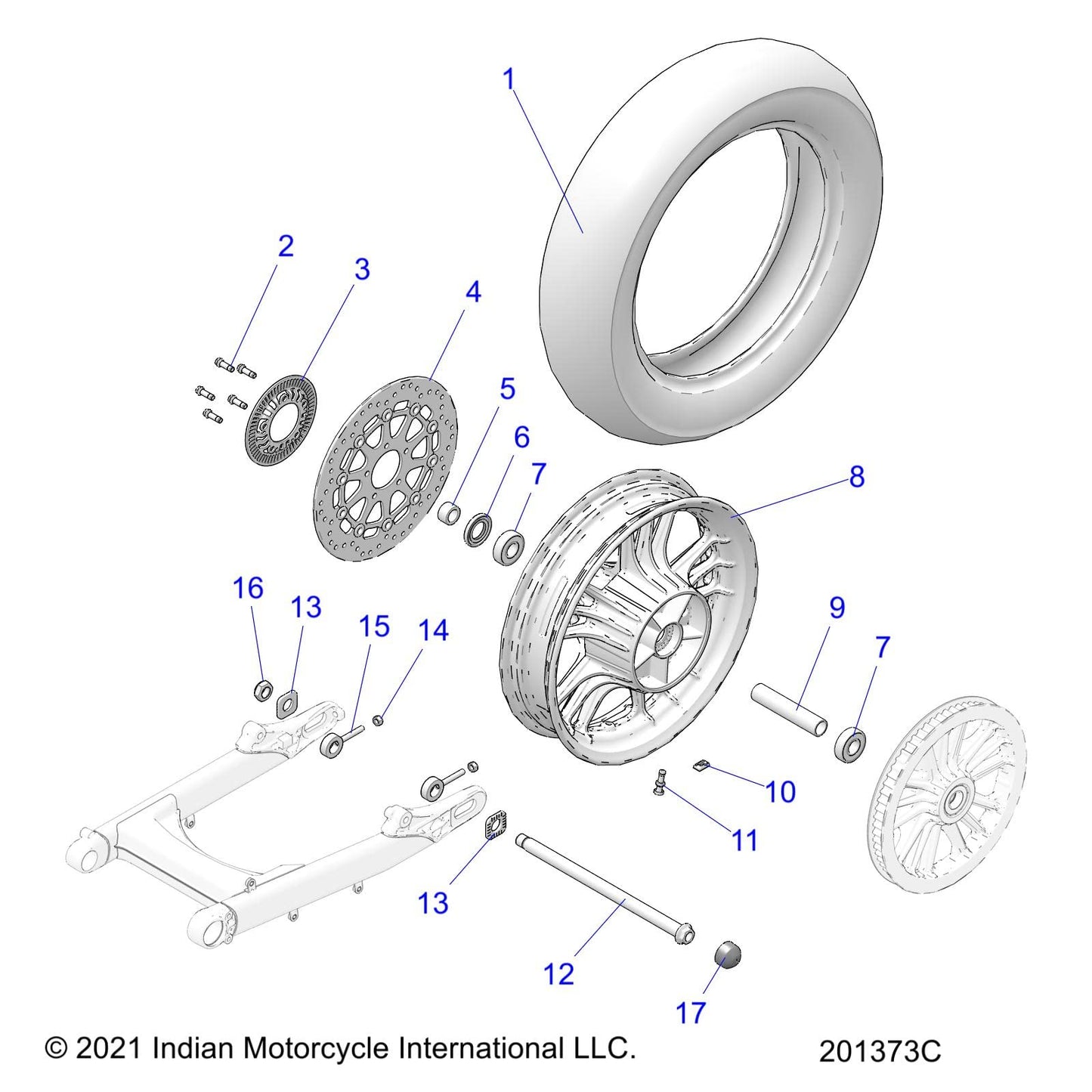 1

2

3

4

5

6

7

8

16

13

15

14

9

7

10

11

13

12

17

© 2021 Indian Motorcycle International LLC.

201373C