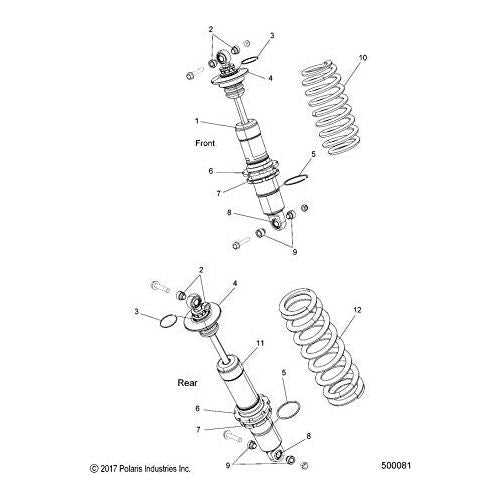 2
3
10
4
1
Front
5
6
7
8
9

2
4
3
12
11
Rear
5
6
7
8
9
© 2017 Polaris Industries Inc.
500081