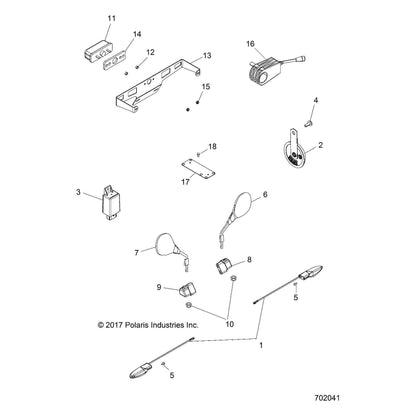 11
14
12
13
16
15
4
2
18
17
3
6
7
8
9
5
10
© 2017 Polaris Industries Inc.
1
5
702041