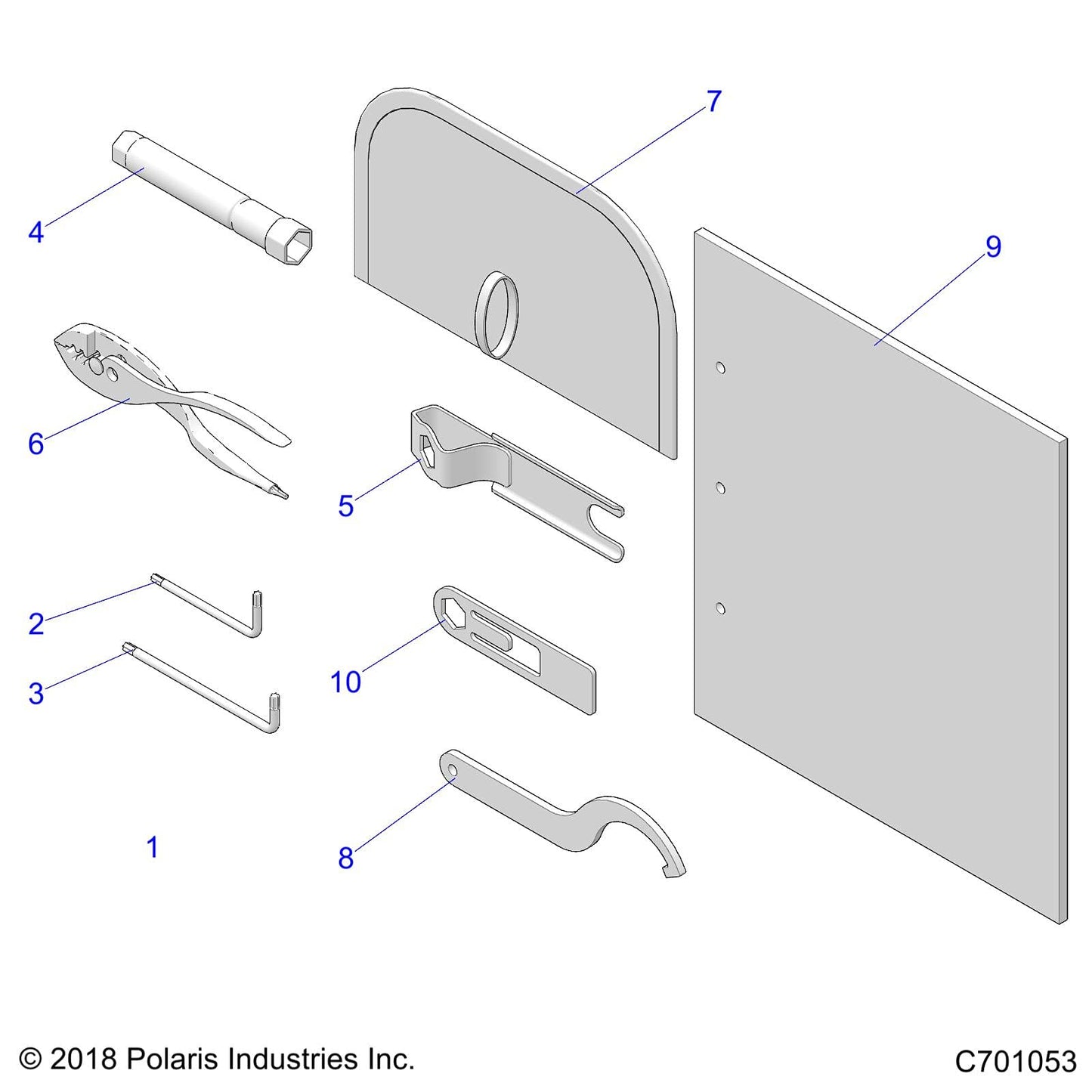 7

4

9

6

5

2

3

10

1

8

© 2018 Polaris Industries Inc.

C701053