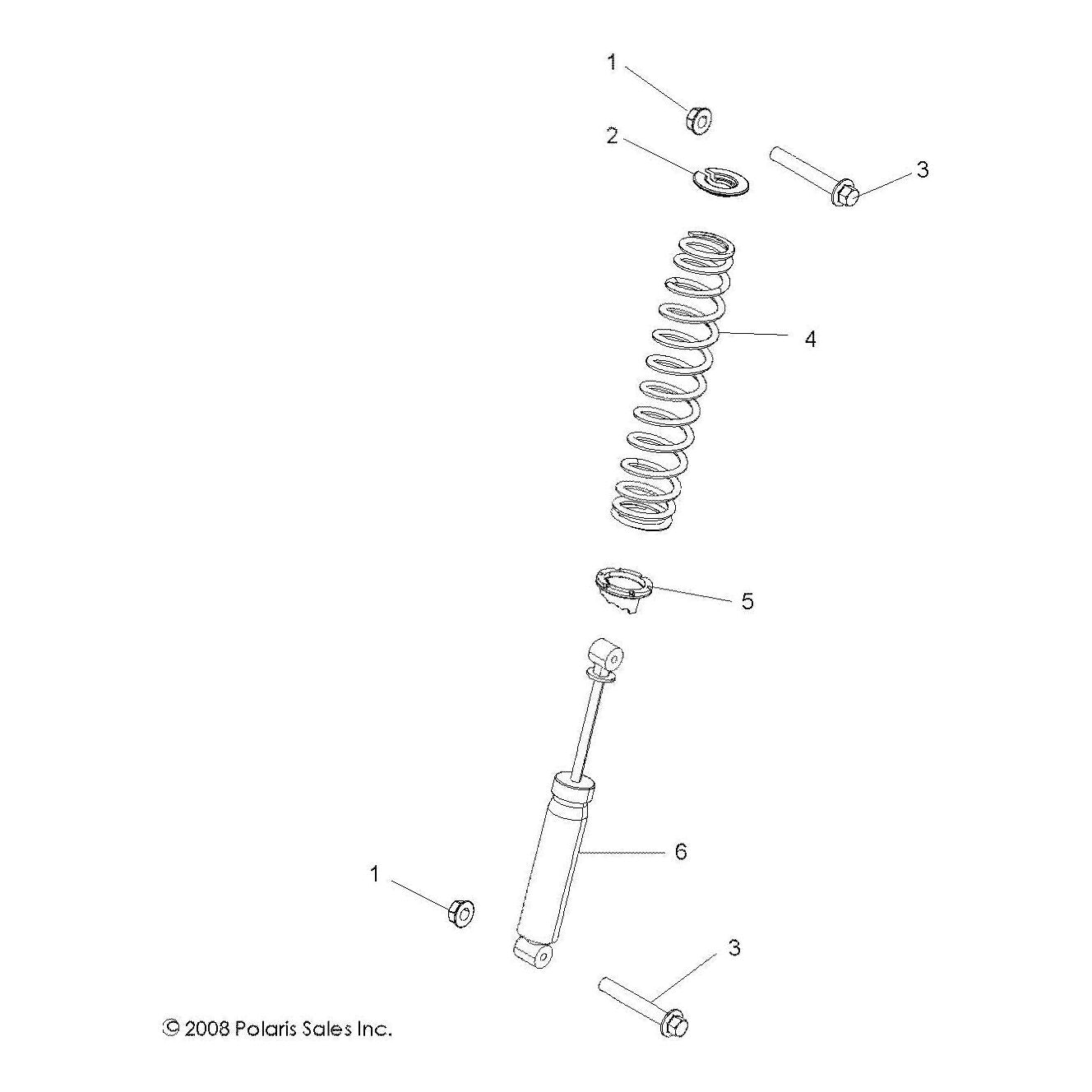 1

2

3

4

5

6

1

3

© 2008 Polaris Sales Inc.