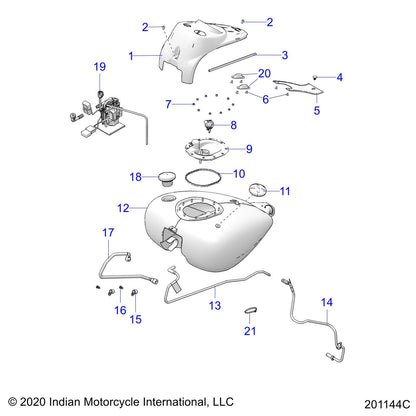 2
2
1
3
19
20
4
6
5
7
8
9
18
10
11
12
17
13
14
16
15
21

© 2020 Indian Motorcycle International, LLC

201144C