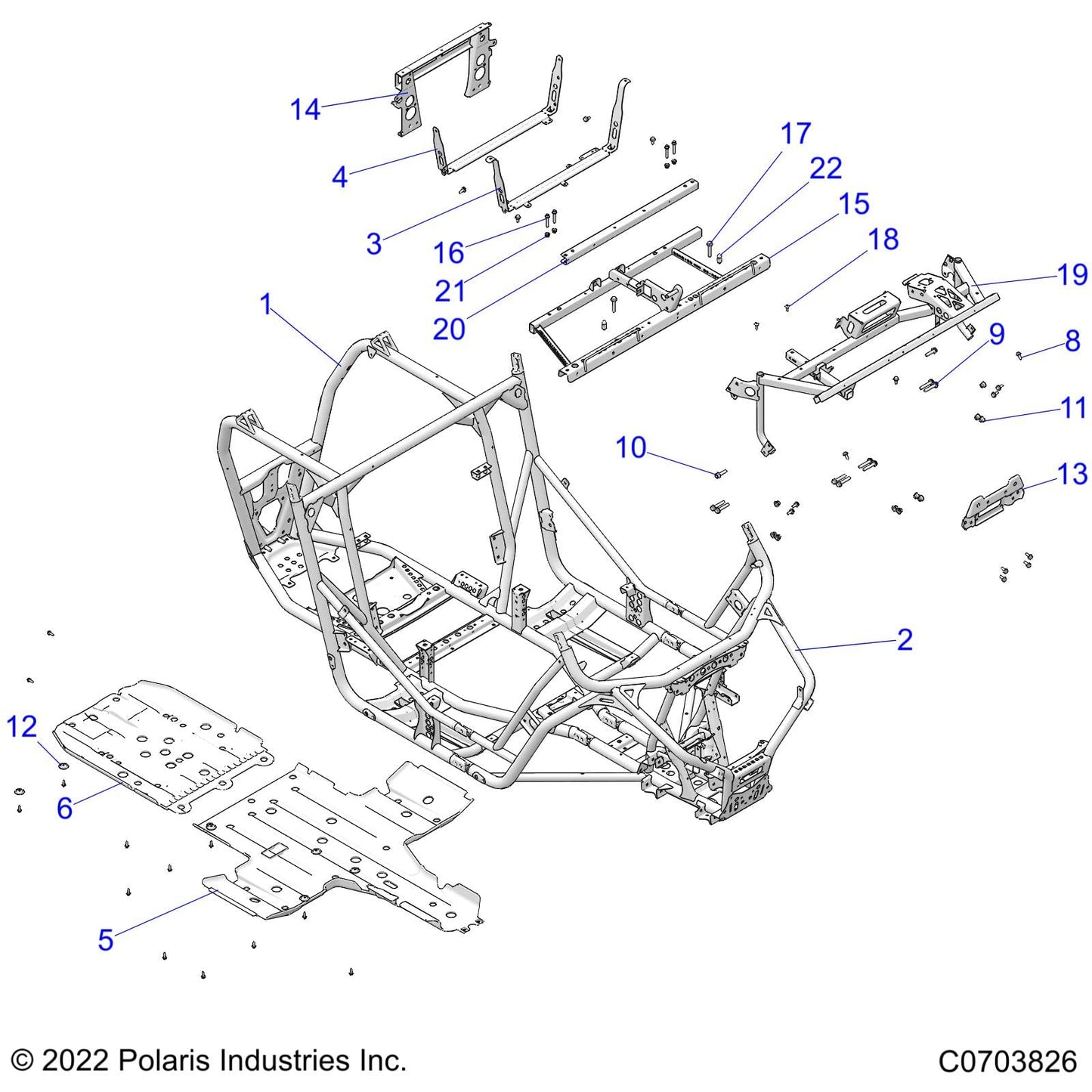 14
4
3
16
21
20
17
22
15
18
19
1
9
8
11
10
13
2
12
6
5

© 2022 Polaris Industries Inc.

C0703826