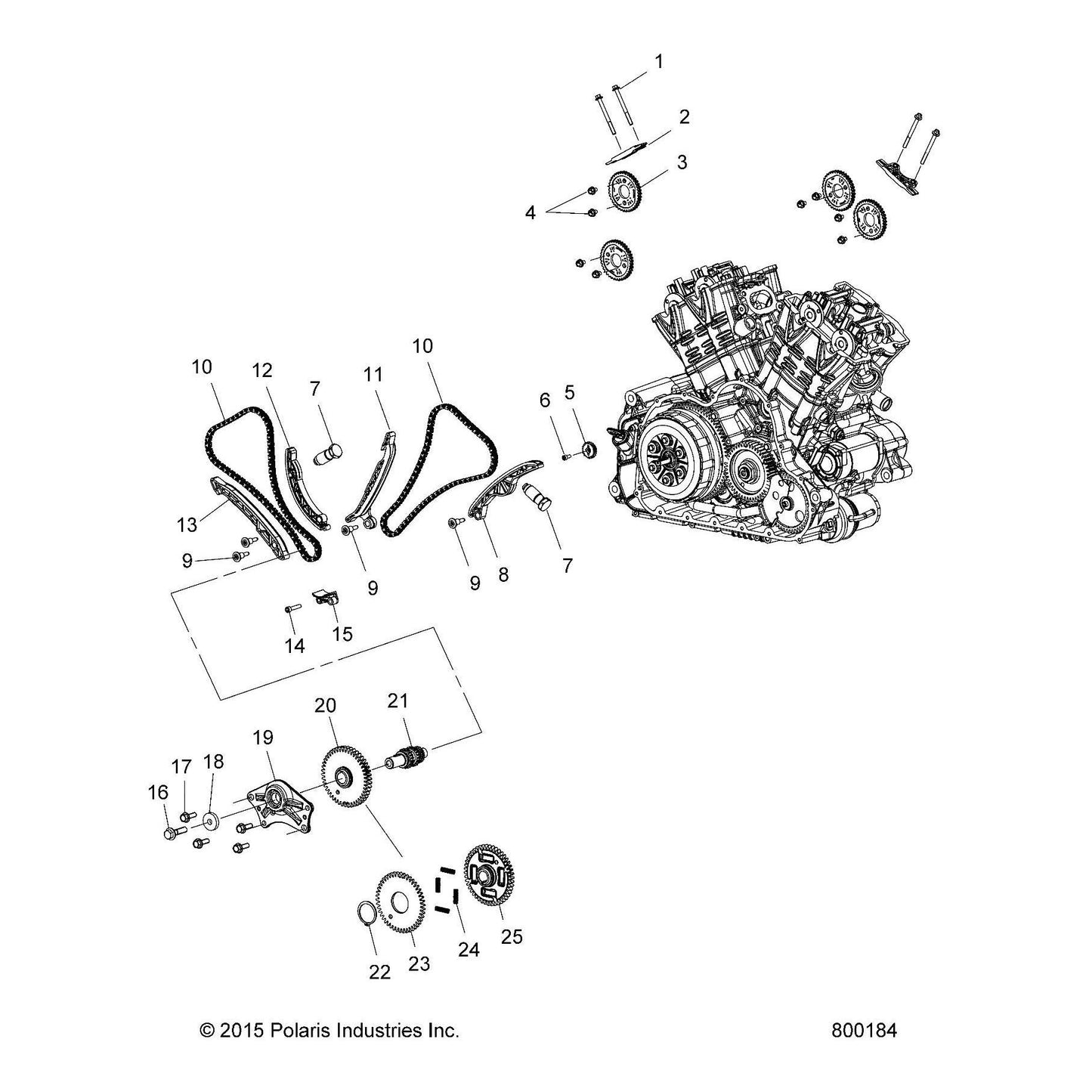 1
2
3
4
10
12
7
11
10
6
5
13
9
9
9
8
7
14
15
20
21
19
17
18
16
22
23
24
25

© 2015 Polaris Industries Inc.

800184