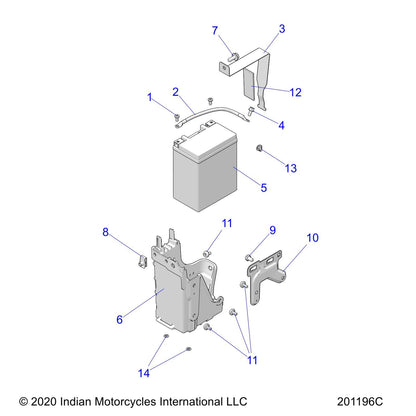 7
3
12
1
2
4
13
5
11
8
9
10
6
11
14
© 2020 Indian Motorcycles International LLC
201196C