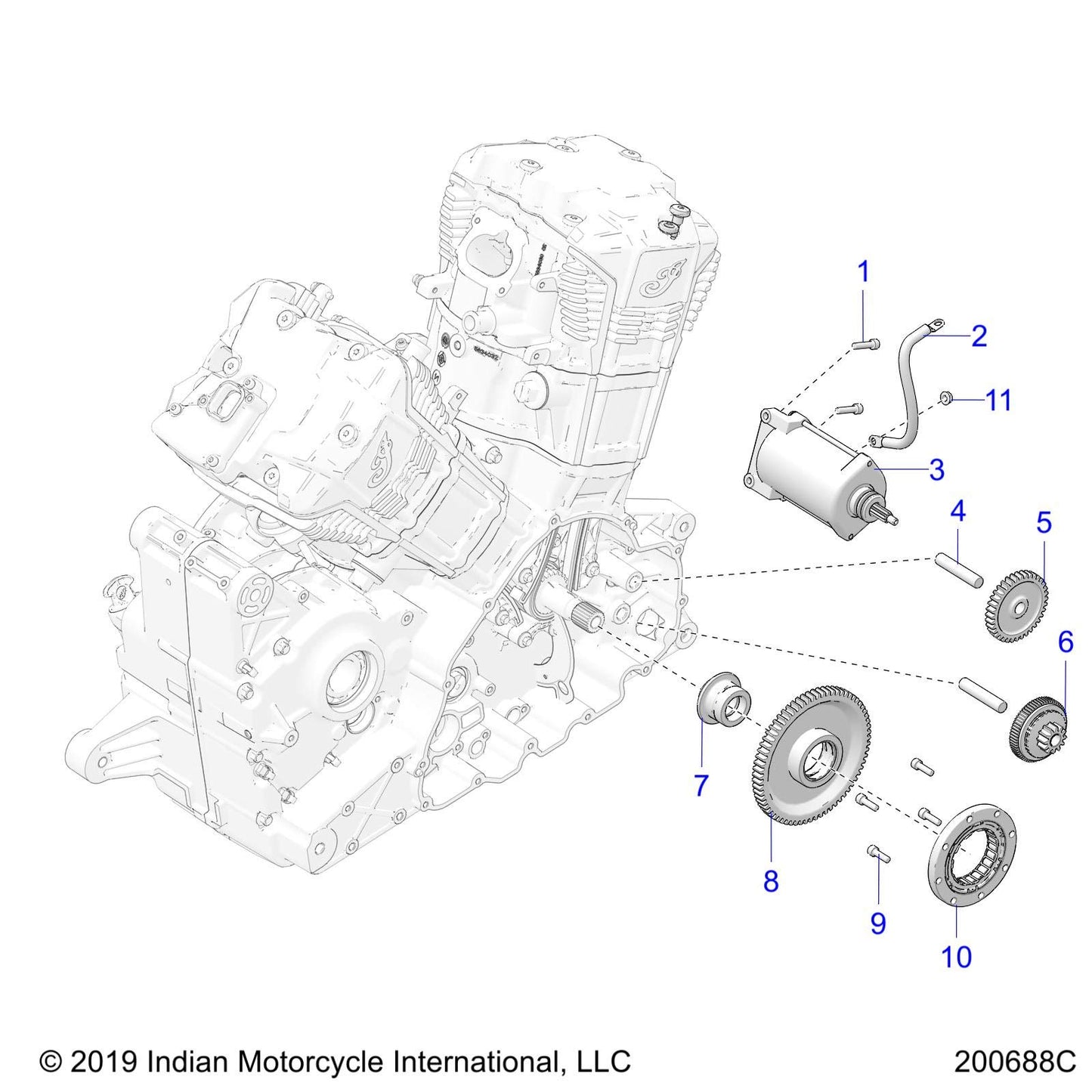 1
2
11
3
4
5
6
7
8
9
10

© 2019 Indian Motorcycle International, LLC

200688C